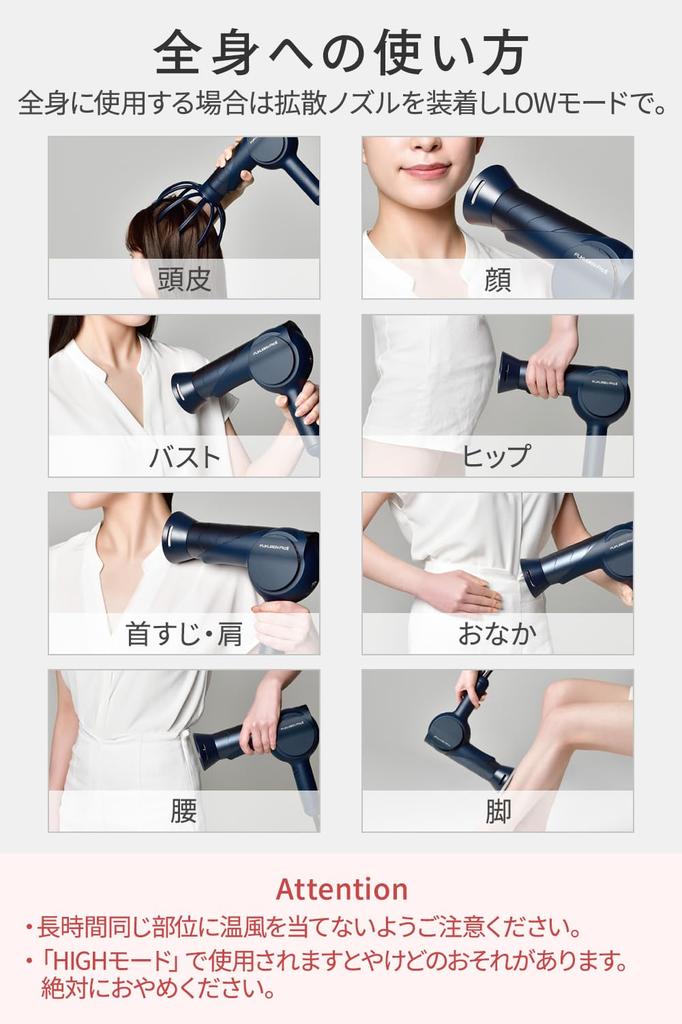 全身への使い方

全身に使用する場合は拡散ノズルを装着しLOWモードで。

頭皮

顔

バスト

ヒップ

首すじ・肩

おなか

腰

脚

Attention

・長時間同じ部位に温風を当てないようご注意ください。

・「HIGHモード」で使用されますとやけどのおそれがあります。絶対におやめください。