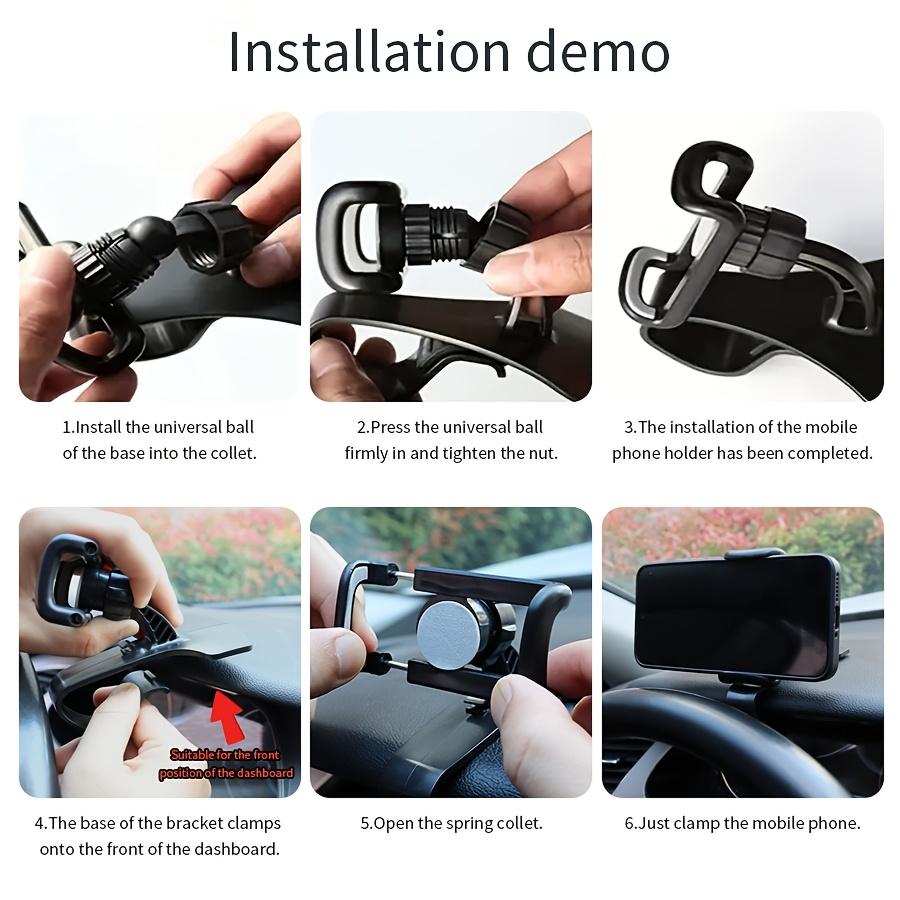 Installation demo

1.Install the universal ball of the base into the collet.

2.Press the universal ball firmly in and tighten the nut.

3.The installation of the mobile phone holder has been completed.

Suitable for the front position of the dashboard

4.The base of the bracket clamps onto the front of the dashboard.

5.Open the spring collet.

6.Just clamp the mobile phone.