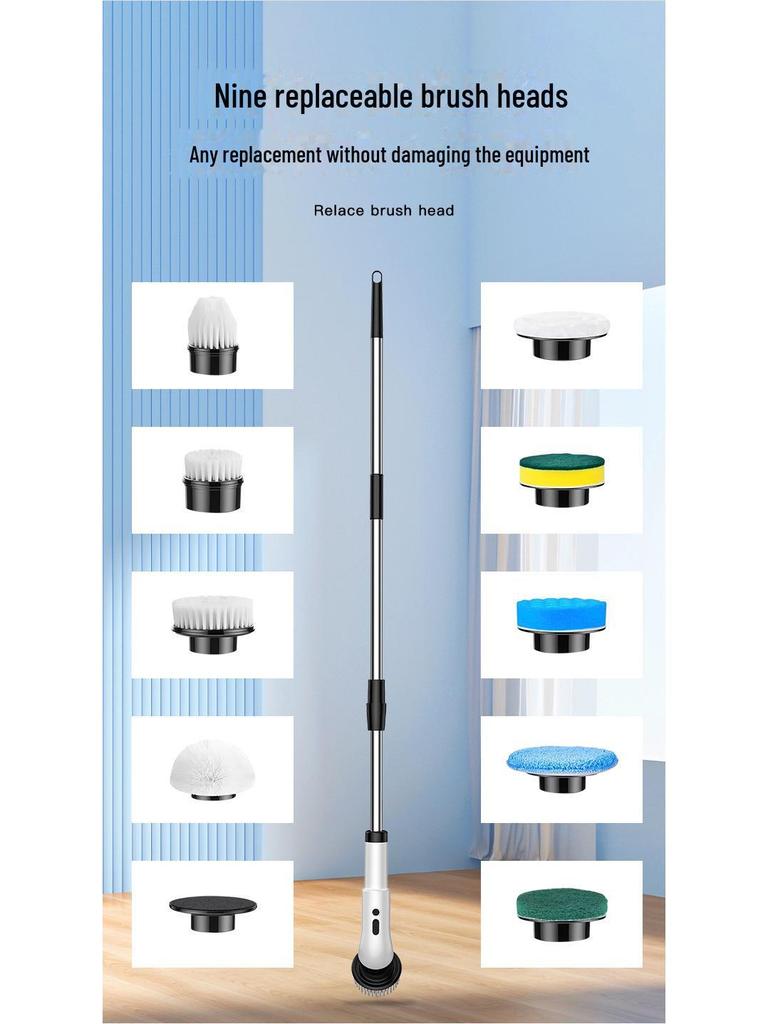 Nine replaceable brush heads

Any replacement without damaging the equipment

Relace brush head