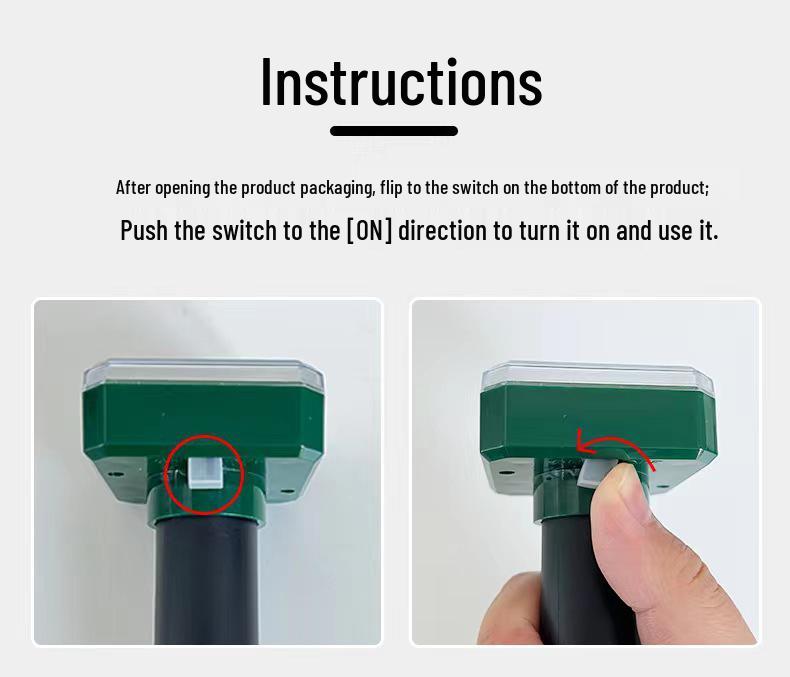 Instructions

After opening the product packaging, flip to the switch on the bottom of the product;
Push the switch to the [ON] direction to turn it on and use it.