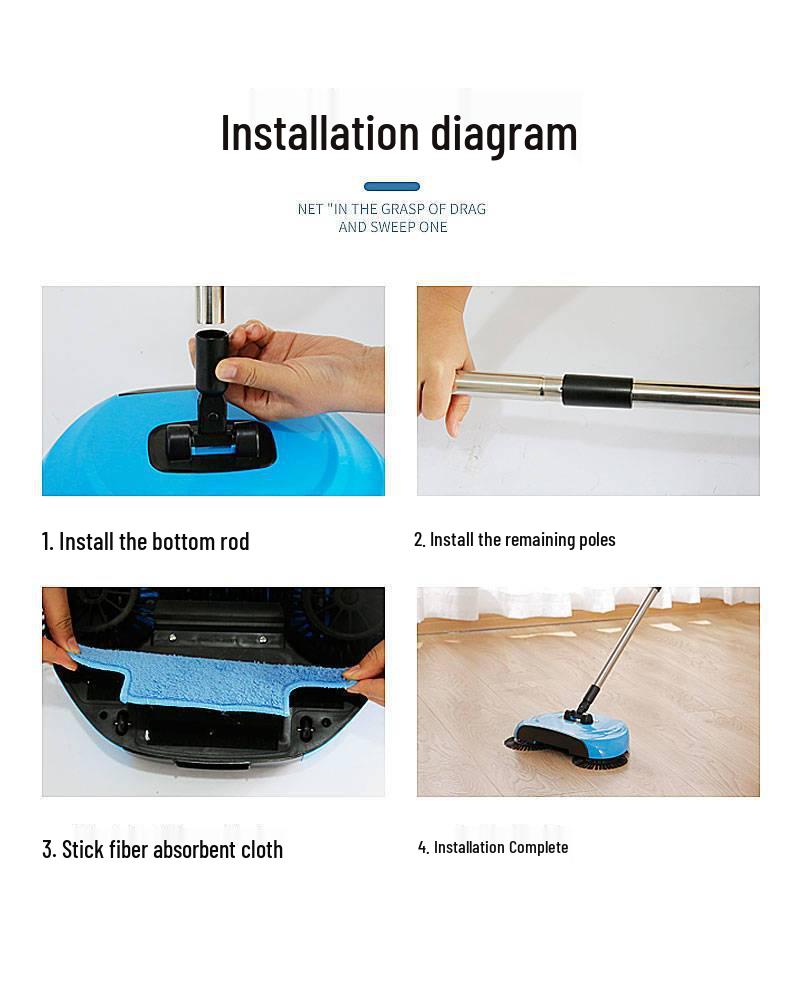 Installation diagram

NET "IN THE GRASP OF DRAG AND SWEEP ONE

1. Install the bottom rod

2. Install the remaining poles

3. Stick fiber absorbent cloth

4. Installation Complete