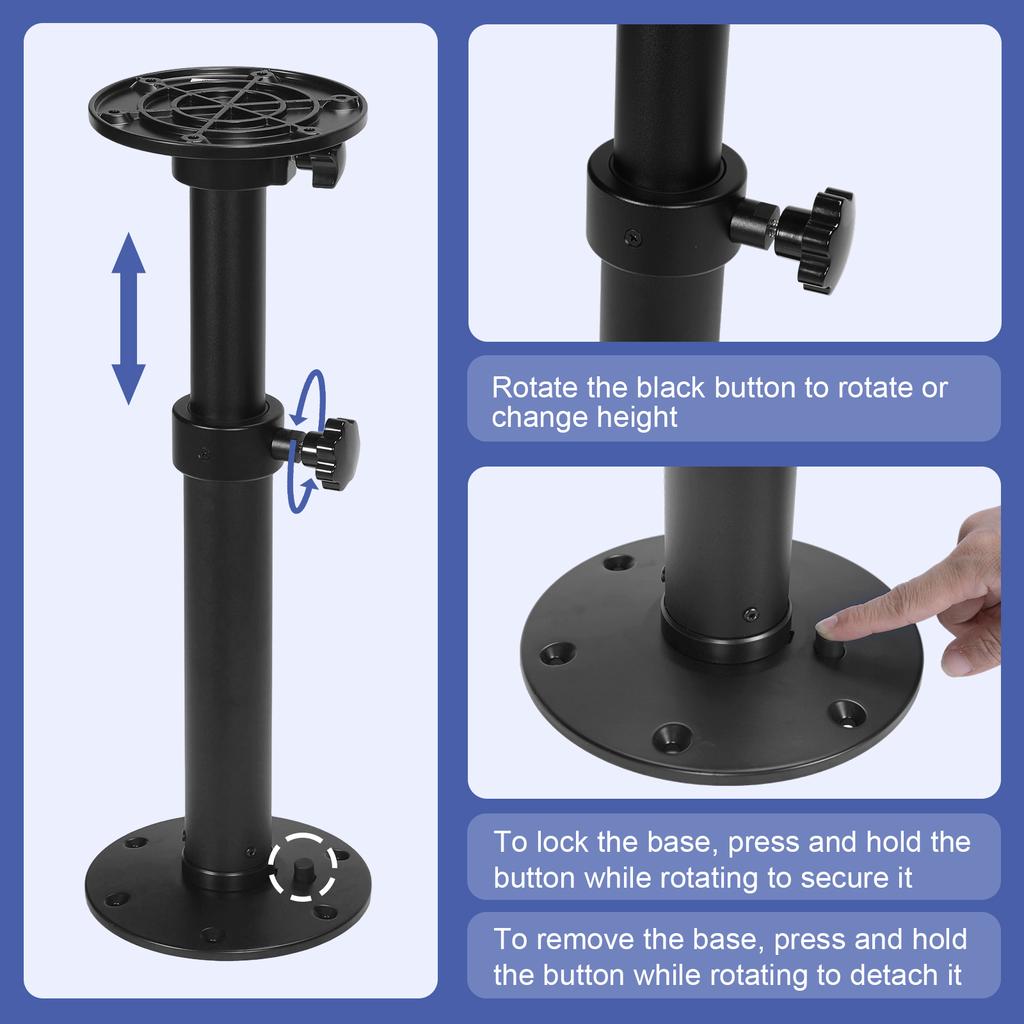 Rotate the black button to rotate or change height

To lock the base, press and hold the button while rotating to secure it

To remove the base, press and hold the button while rotating to detach it