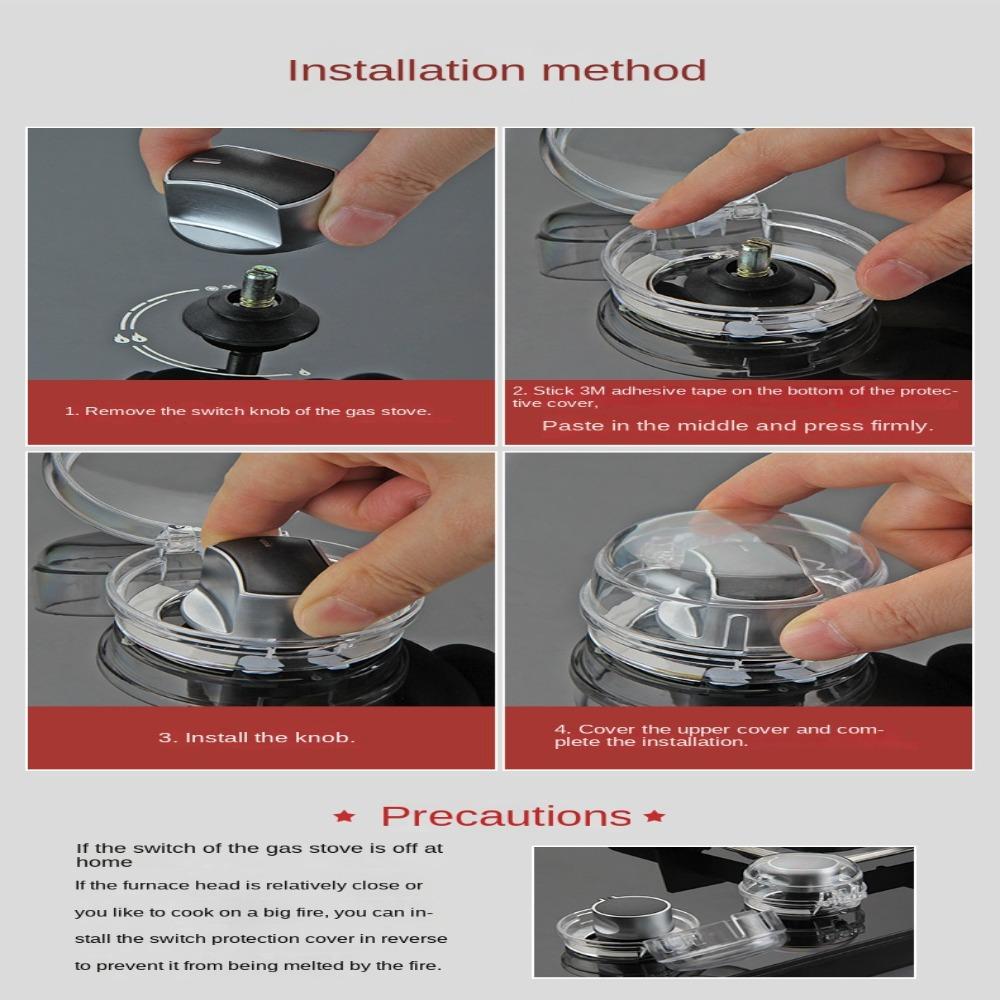 Installation method

1. Remove the switch knob of the gas stove.

2. Stick 3M adhesive tape on the bottom of the protective cover,

Paste in the middle and press firmly.

3. Install the knob.

4. Cover the upper cover and complete the installation.

★ Precautions ★

If the switch of the gas stove is off at home

If the furnace head is relatively close or you like to cook on a big fire, you can install the switch protection cover in reverse to prevent it from being melted by the fire.