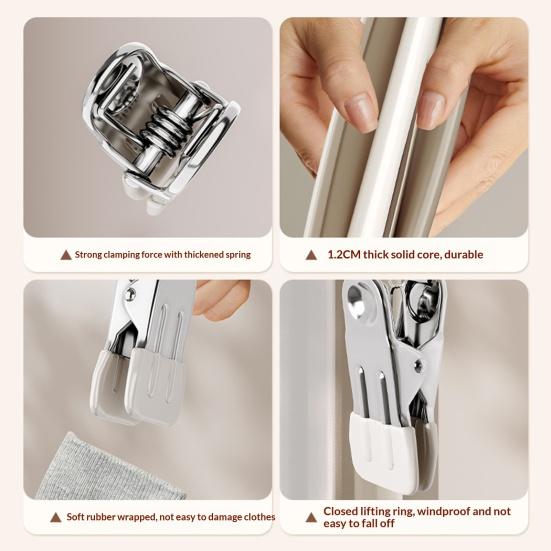 ▲ Strong clamping force with thickened spring

▲ 1.2CM thick solid core, durable

▲ Soft rubber wrapped, not easy to damage clothes

▲ Closed lifting ring, windproof and not easy to fall off