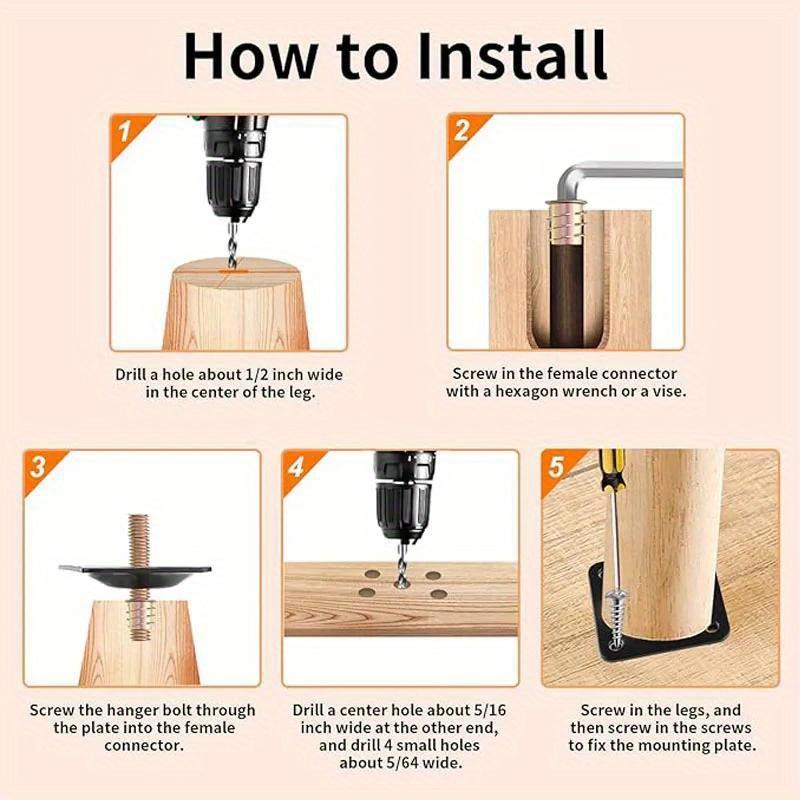 How to Install

1

Drill a hole about 1/2 inch wide in the center of the leg.

2

Screw in the female connector with a hexagon wrench or a vise.

3

Screw the hanger bolt through the plate into the female connector.

4

Drill a center hole about 5/16 inch wide at the other end, and drill 4 small holes about 5/64 wide.

5

Screw in the legs, and then screw in the screws to fix the mounting plate.