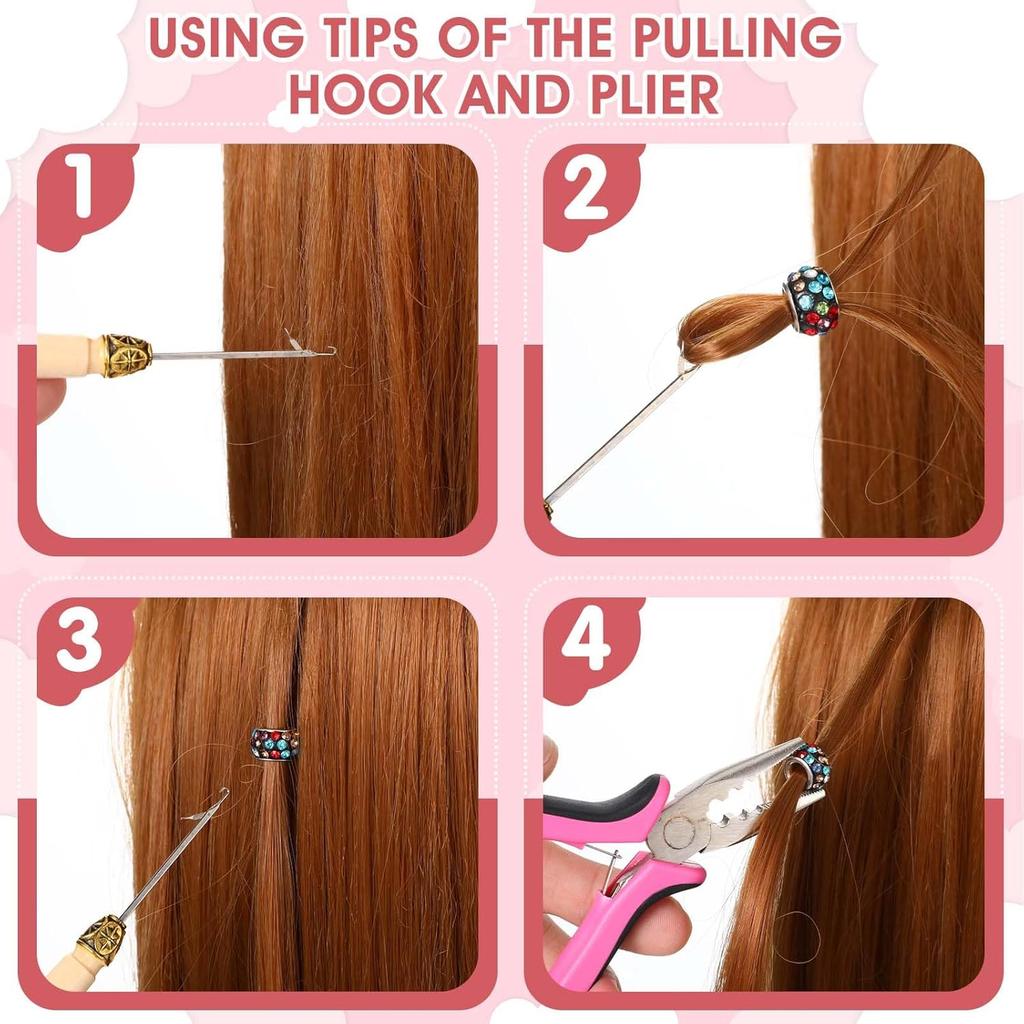 USING TIPS OF THE PULLING HOOK AND PLIER

1

2

3

4