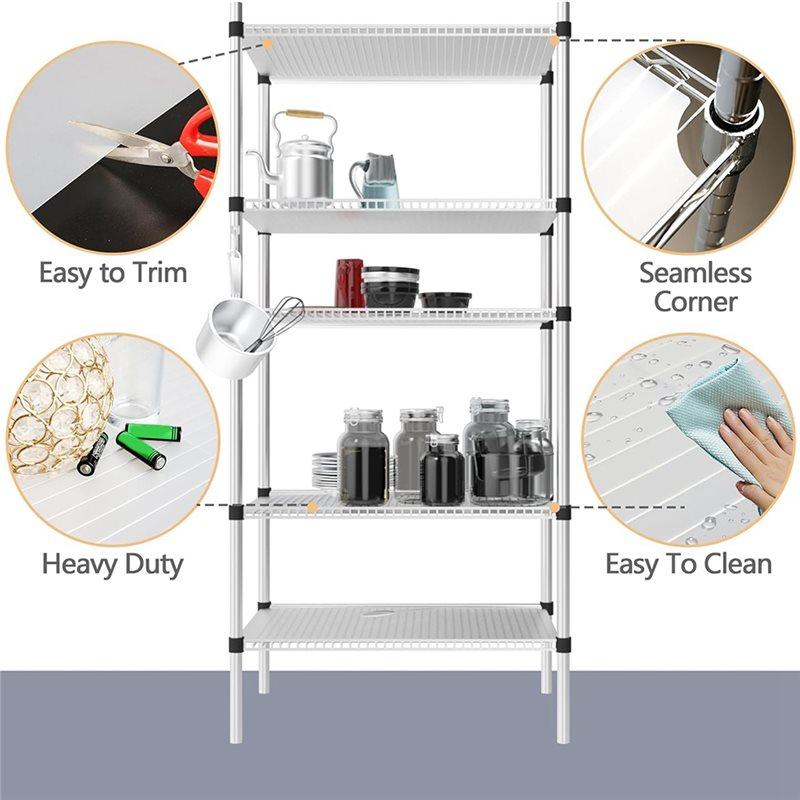 Easy to Trim

Seamless Corner

Heavy Duty

Easy To Clean