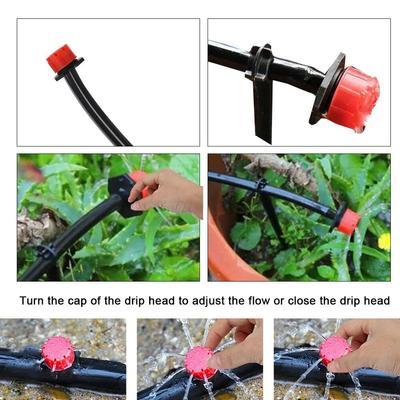 Turn the cap of the drip head to adjust the flow or close the drip head