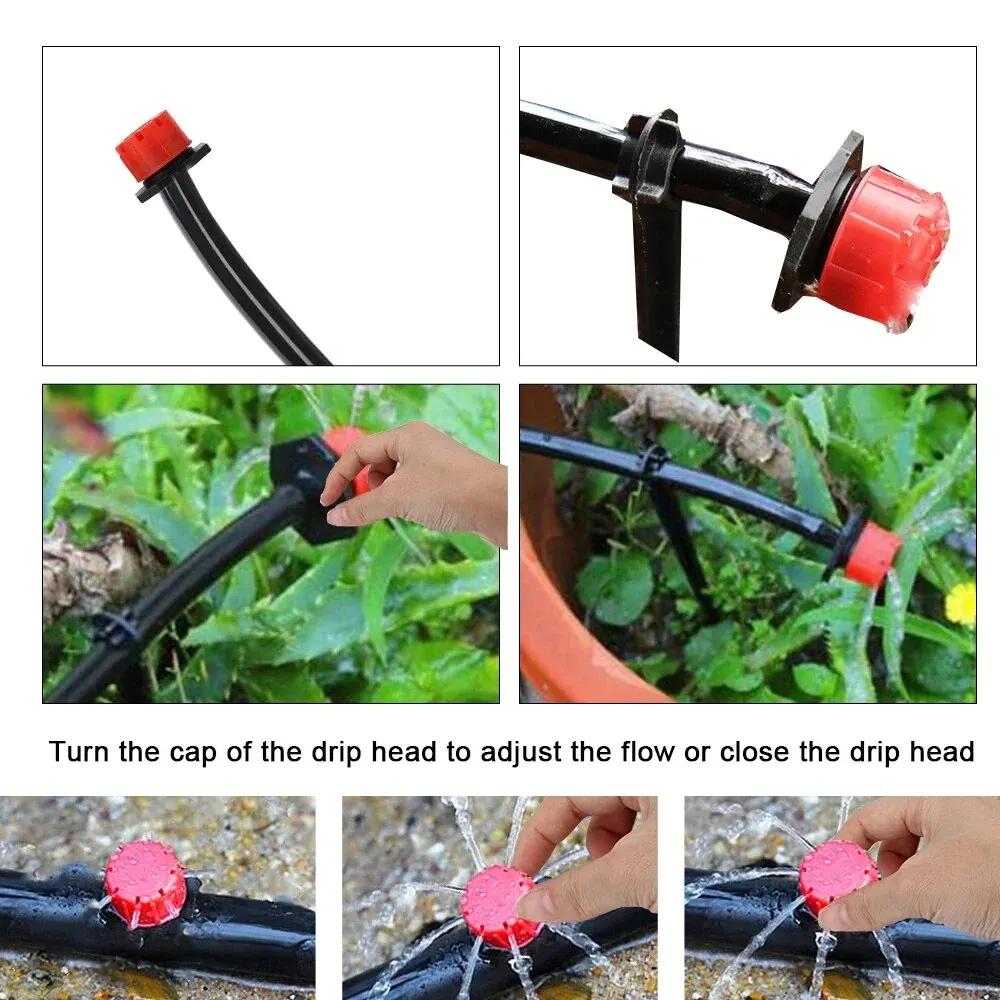 Turn the cap of the drip head to adjust the flow or close the drip head