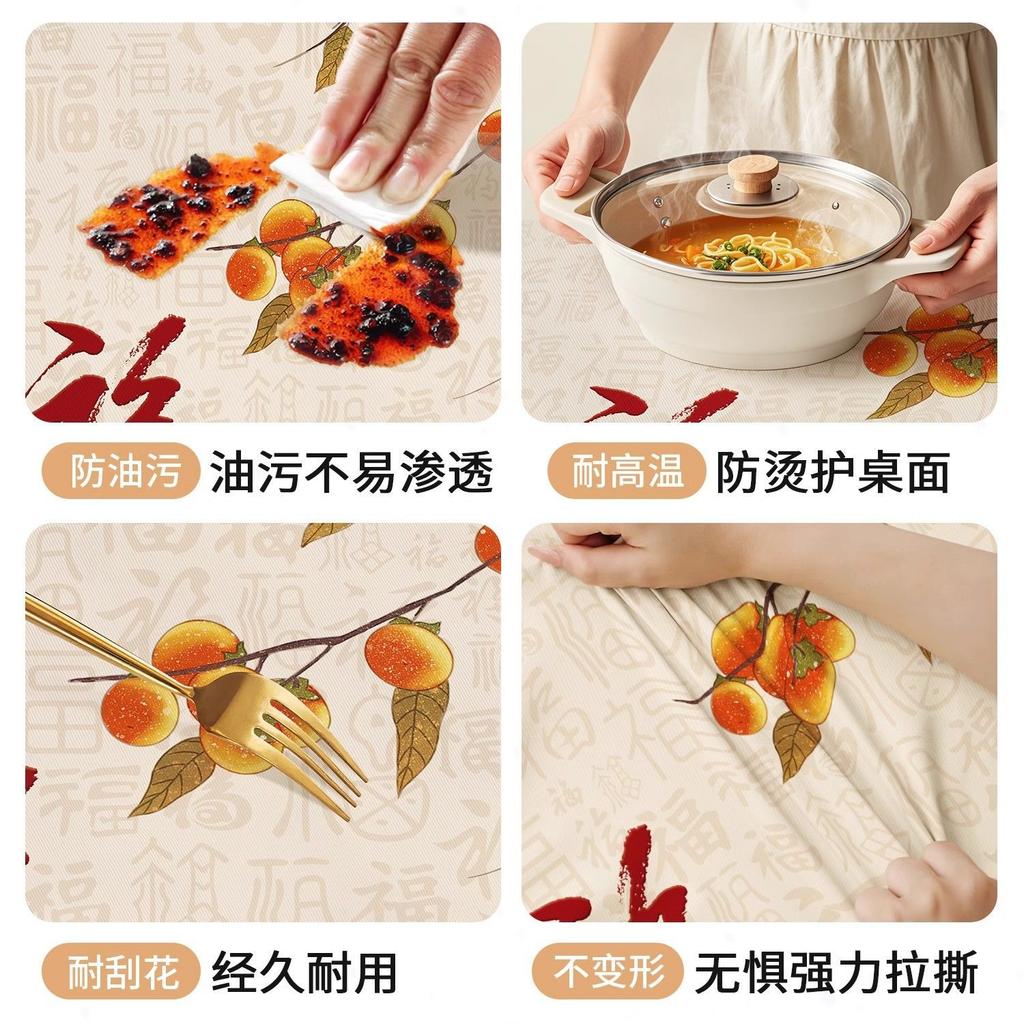 防油污 油污不易渗透

耐高温 防烫护桌面

耐刮花 经久耐用

不变形 无惧强力拉撕