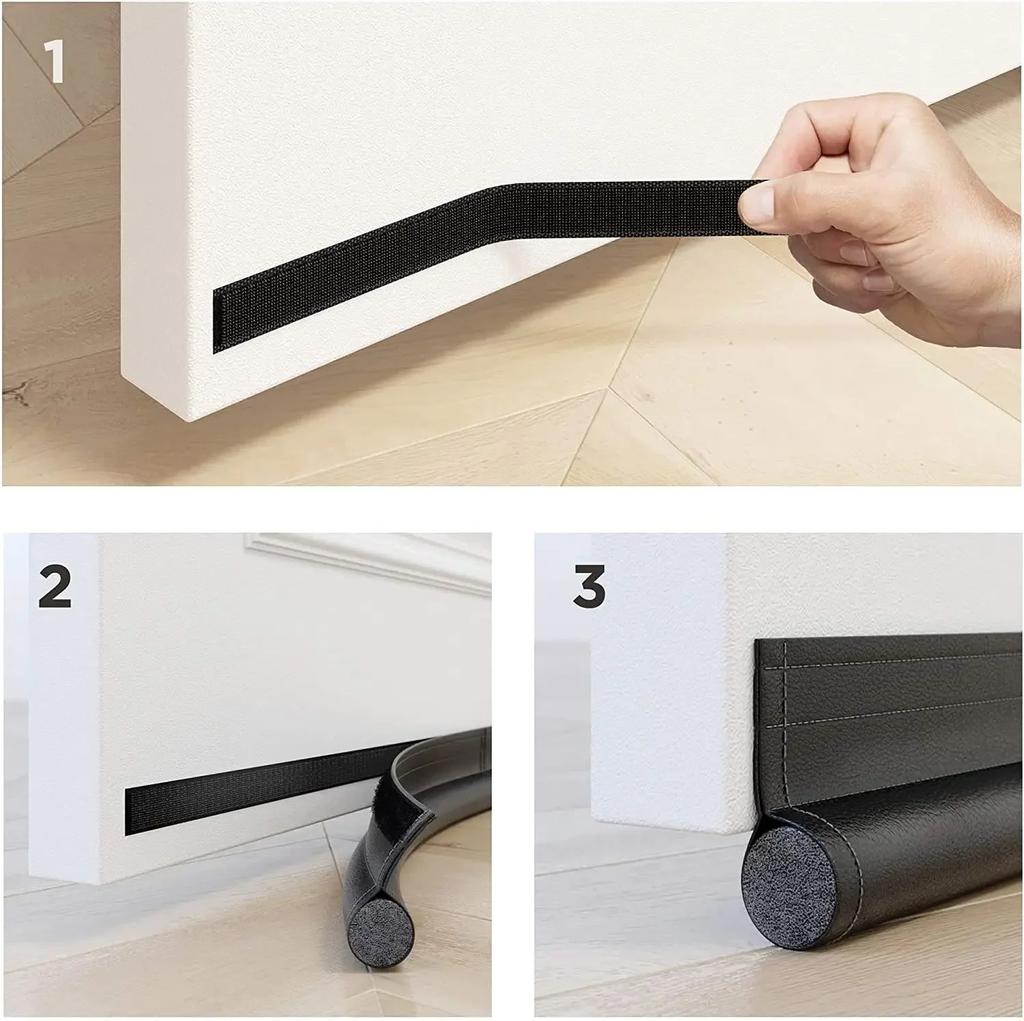 1

2

3