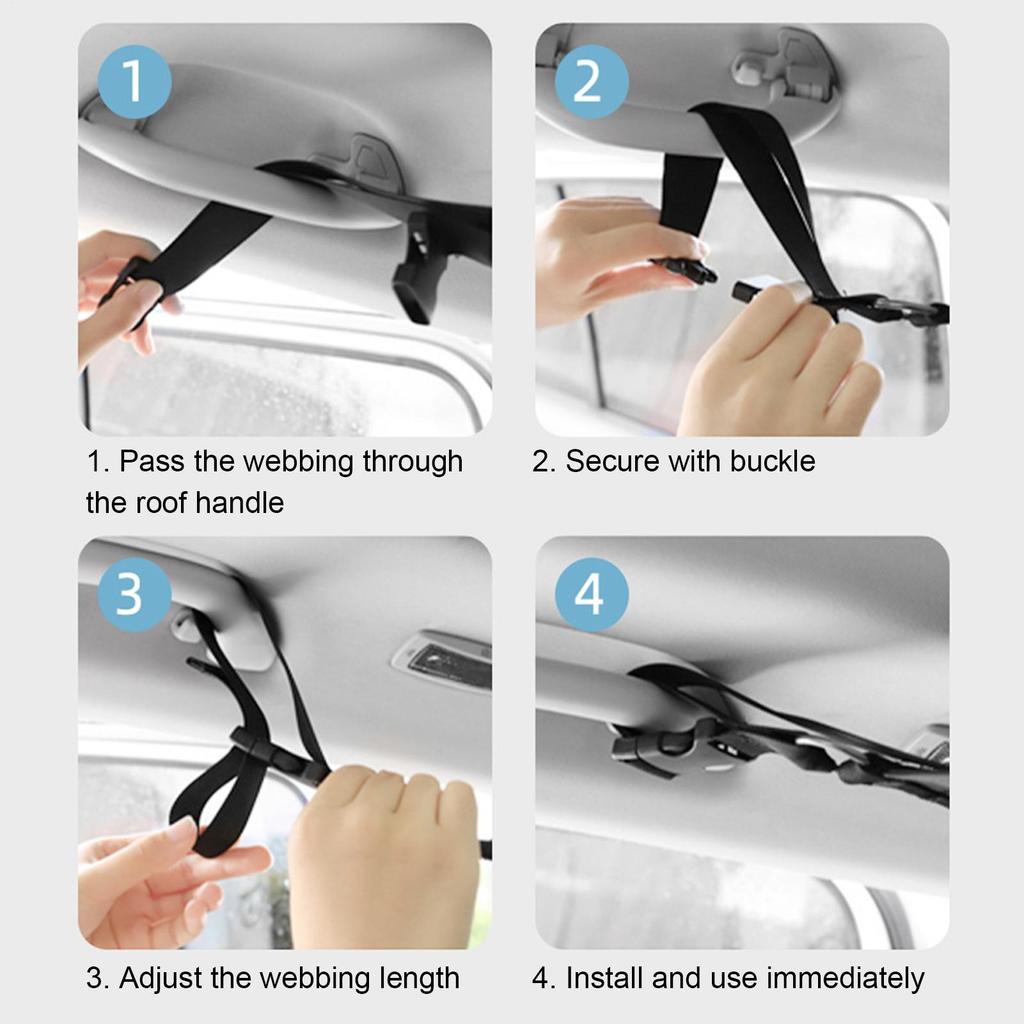 1

1. Pass the webbing through the roof handle

2

2. Secure with buckle

3

3. Adjust the webbing length

4

4. Install and use immediately