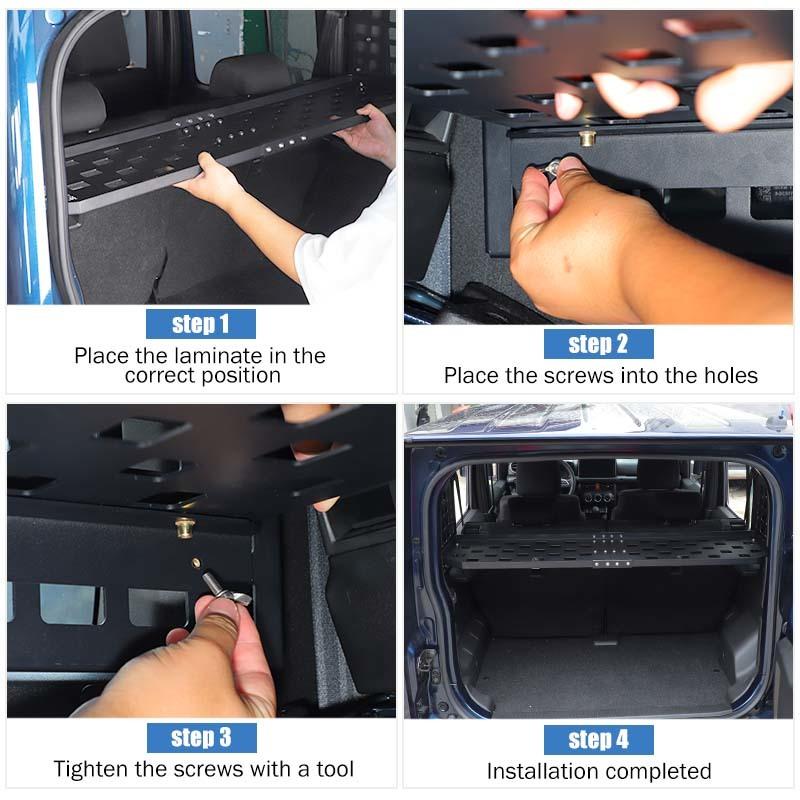 step 1
Place the laminate in the correct position

step 2
Place the screws into the holes

step 3
Tighten the screws with a tool

step 4
Installation completed