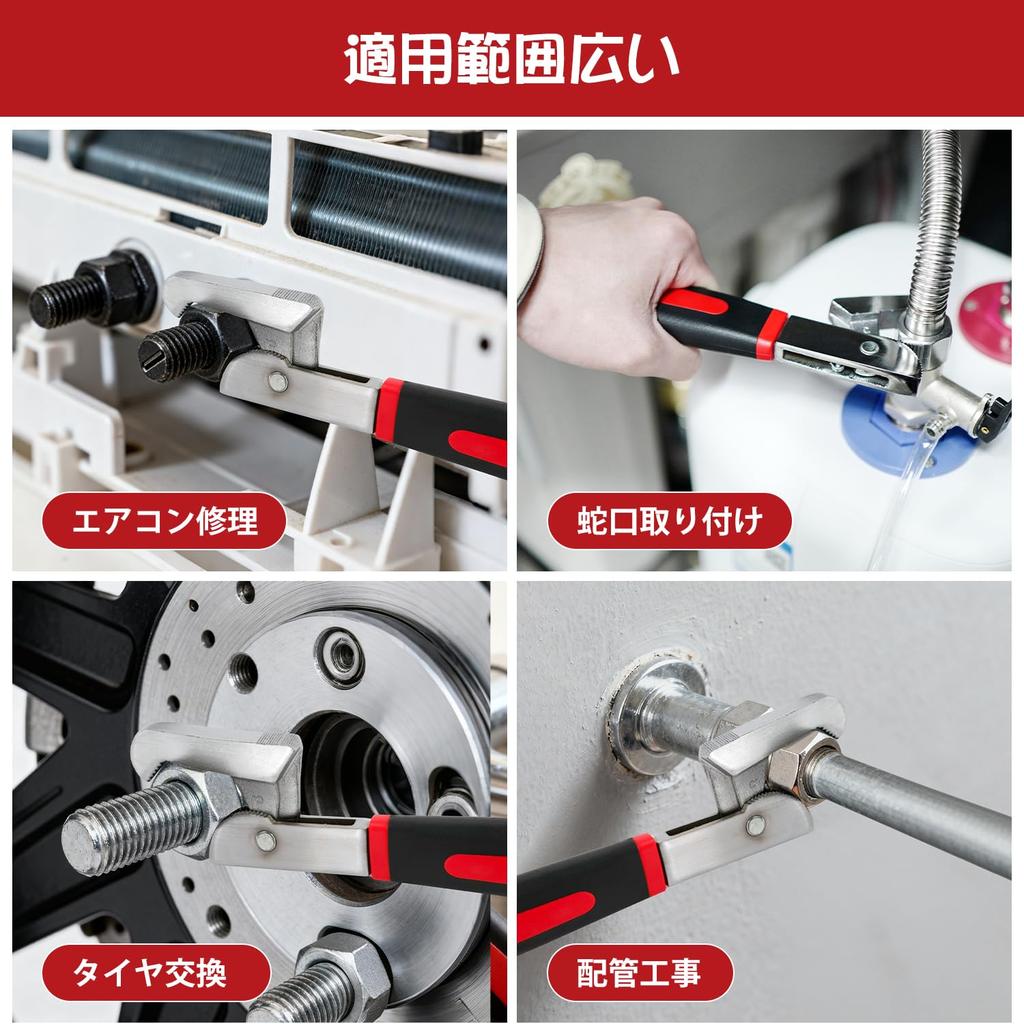 適用範囲広い

エアコン修理

蛇口取り付け

タイヤ交換

配管工事