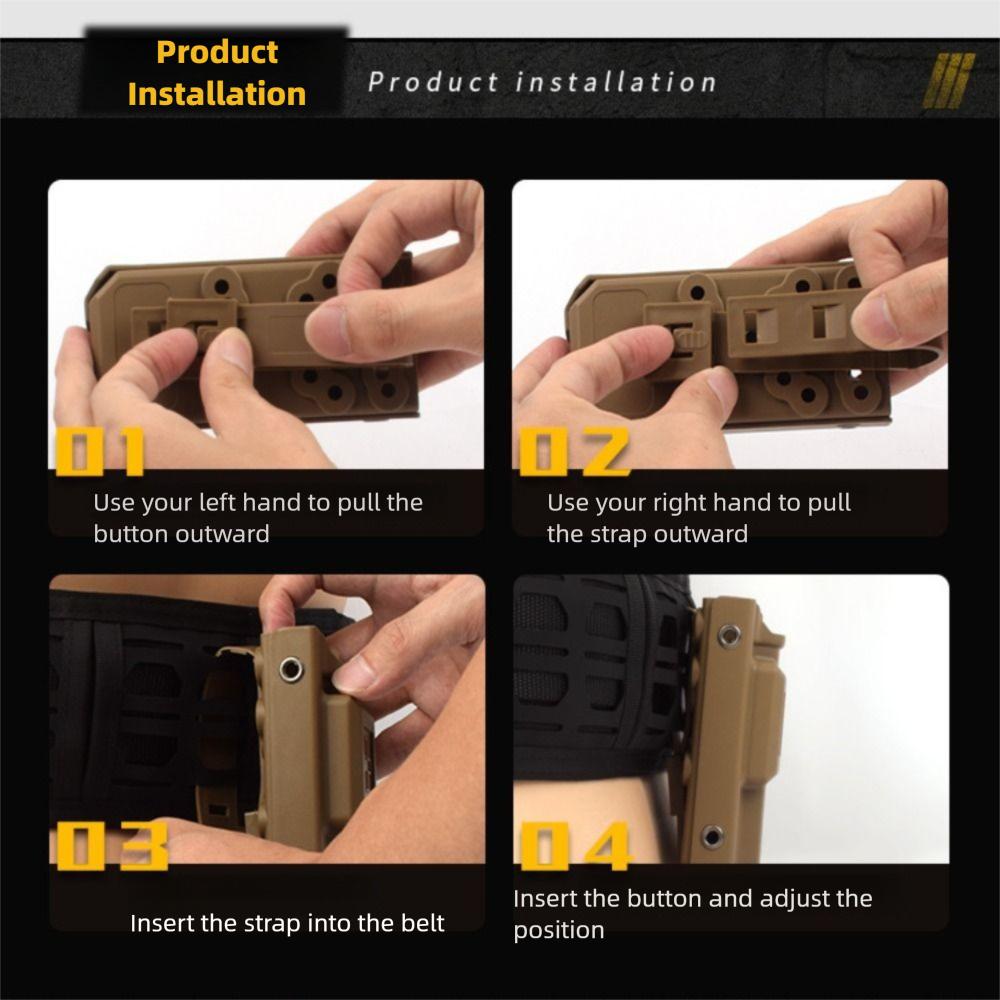 Product Installation

Product installation

01

Use your left hand to pull the button outward

02

Use your right hand to pull the strap outward

03

Insert the strap into the belt

04

Insert the button and adjust the position