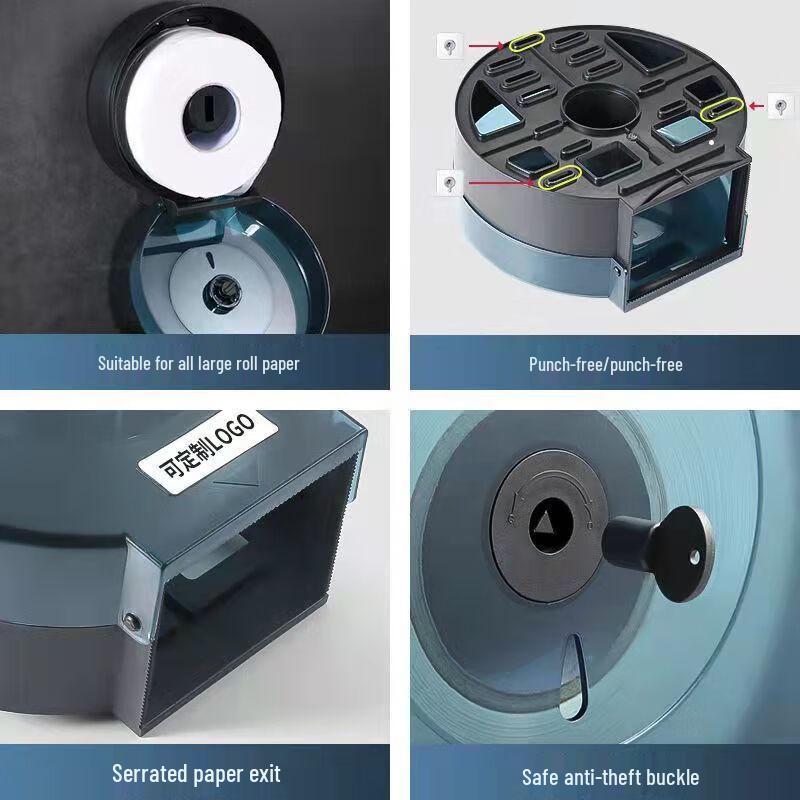 Suitable for all large roll paper

Punch-free/punch-free

可定制LOGO

Serrated paper exit

Safe anti-theft buckle