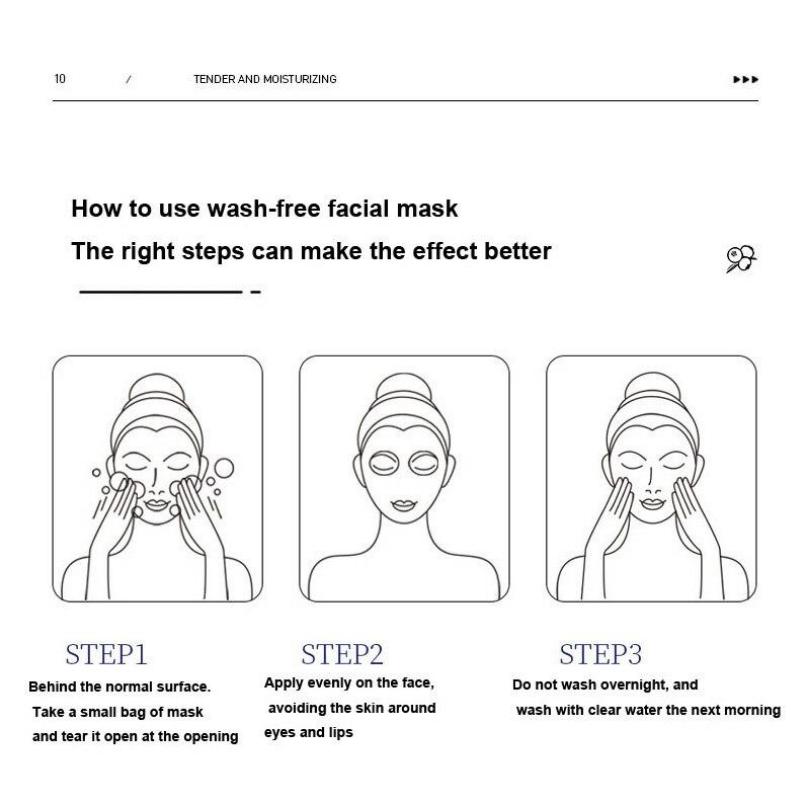 10 / TENDER AND MOISTURIZING ▸▸▸

How to use wash-free facial mask

The right steps can make the effect better

STEP1

Behind the normal surface. Take a small bag of mask and tear it open at the opening

STEP2

Apply evenly on the face, avoiding the skin around eyes and lips

STEP3

Do not wash overnight, and wash with clear water the next morning