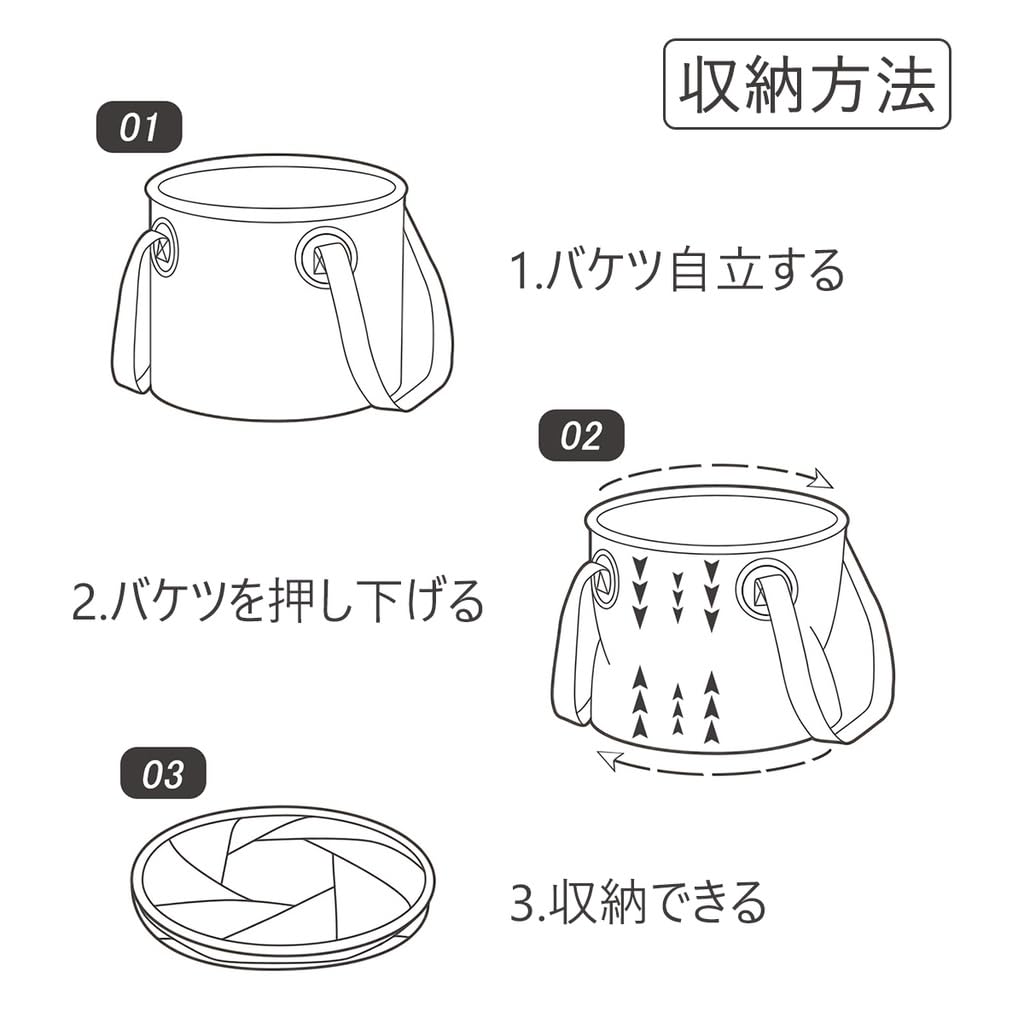 収納方法

01

1.バケツ自立する

02

2.バケツを押し下げる

03

3.収納できる