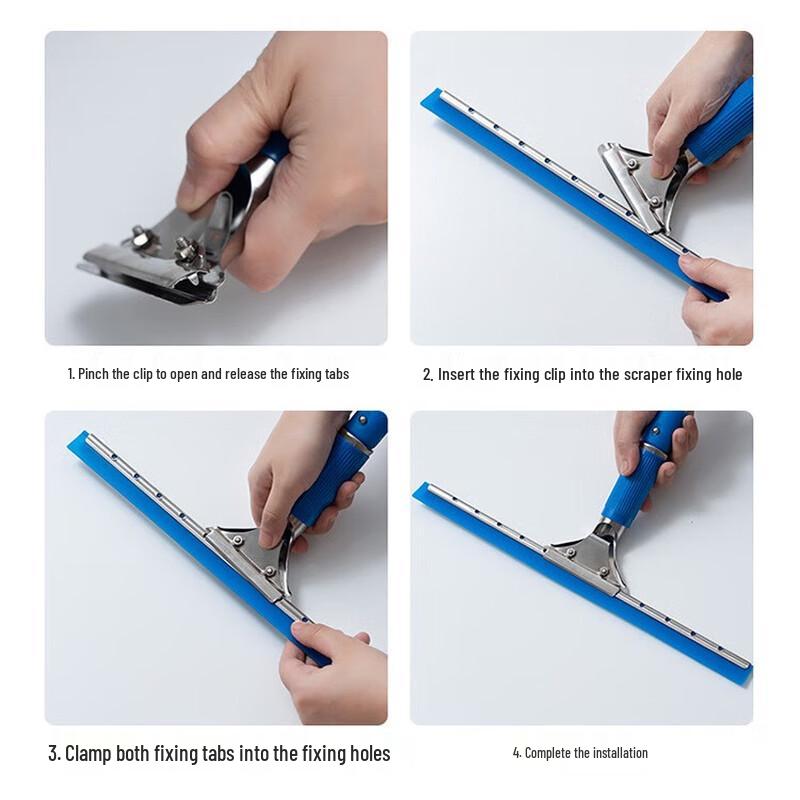 1. Pinch the clip to open and release the fixing tabs

2. Insert the fixing clip into the scraper fixing hole

3. Clamp both fixing tabs into the fixing holes

4. Complete the installation