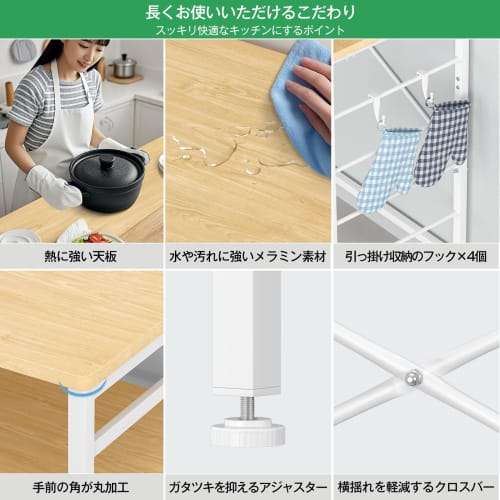 長くお使いいただけるこだわり
スッキリ快適なキッチンにするポイント

熱に強い天板

水や汚れに強いメラミン素材

引っ掛け収納のフック×4個

手前の角が丸加工

ガタツキを抑えるアジャスター

横揺れを軽減するクロスバー