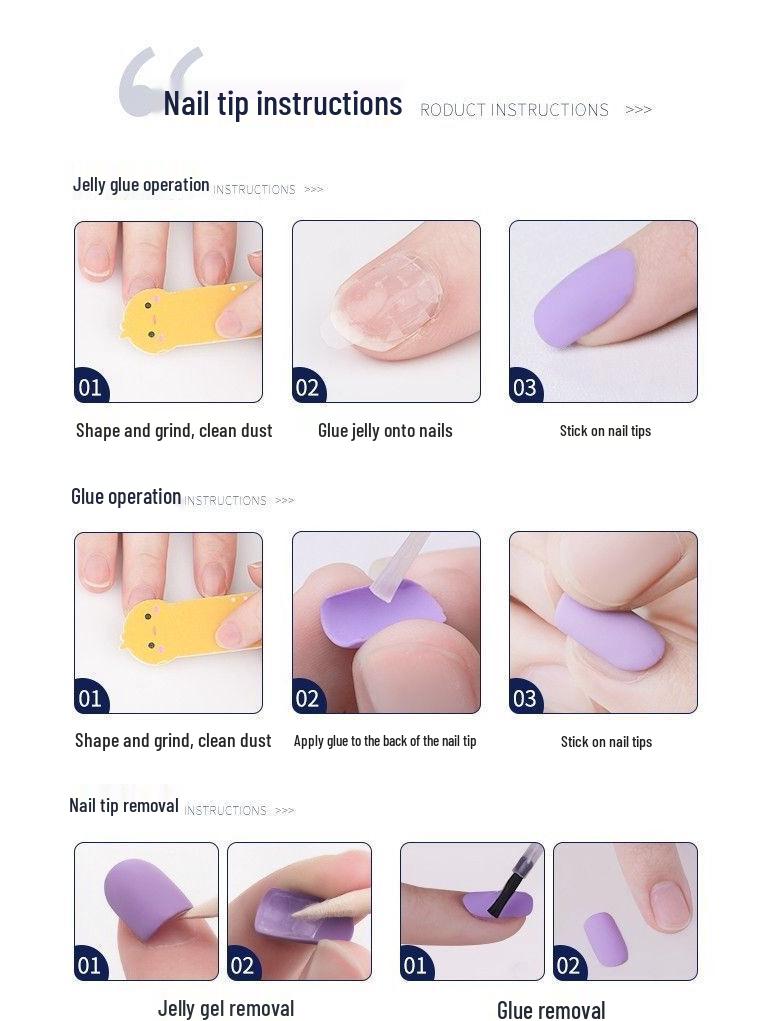 Nail tip instructions RODUCT INSTRUCTIONS >>>

Jelly glue operation INSTRUCTIONS >>>

01 Shape and grind, clean dust

02 Glue jelly onto nails

03 Stick on nail tips

Glue operation INSTRUCTIONS >>>

01 Shape and grind, clean dust

02 Apply glue to the back of the nail tip

03 Stick on nail tips

Nail tip removal INSTRUCTIONS >>>

01

02

Jelly gel removal

01

02

Glue removal