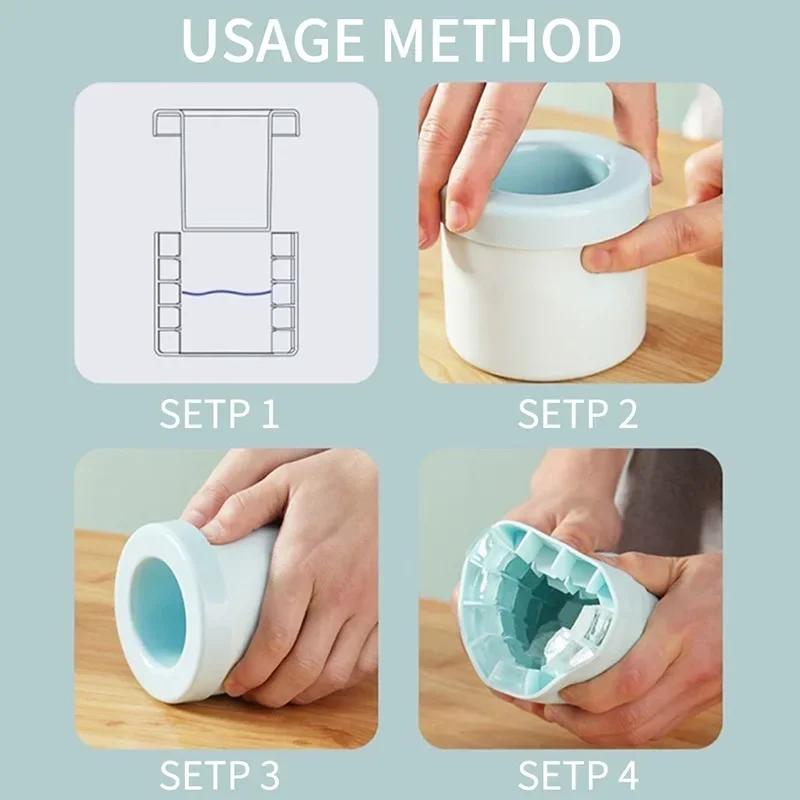 USAGE METHOD

SETP 1

SETP 2

SETP 3

SETP 4