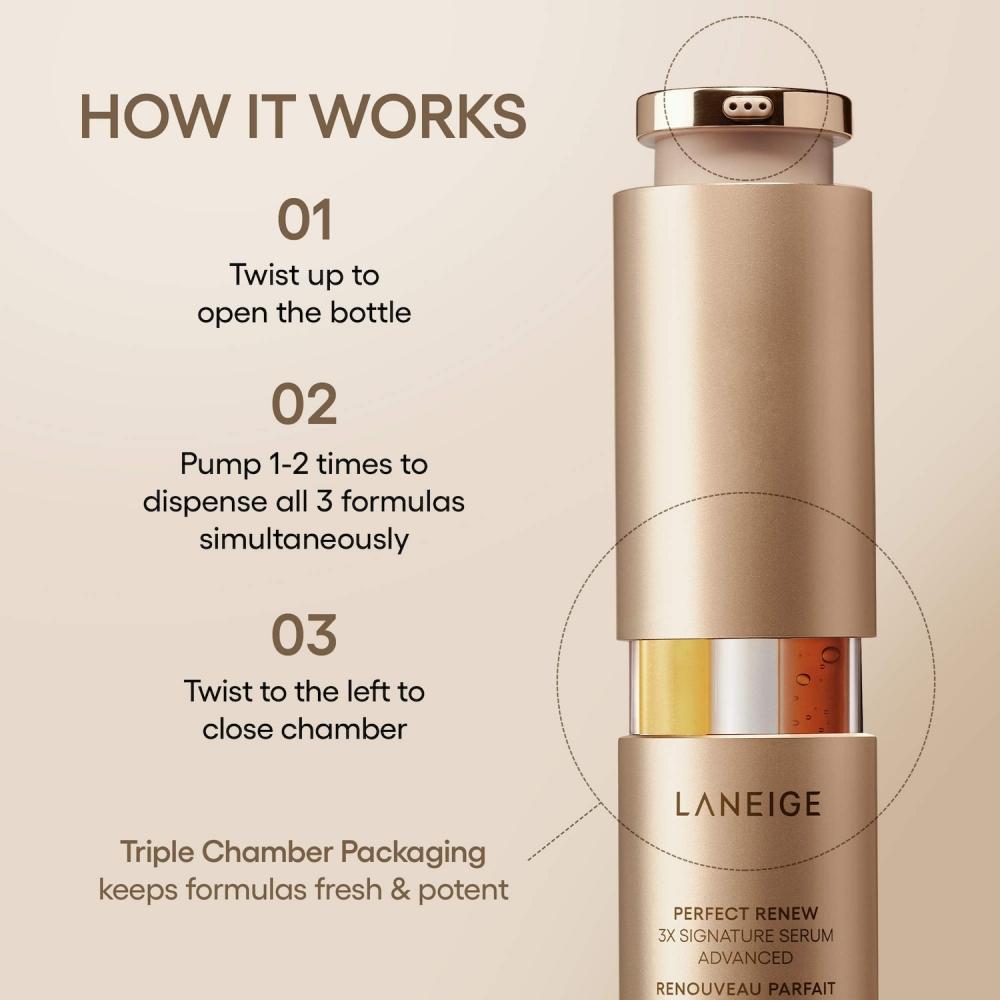 HOW IT WORKS

01
Twist up to open the bottle

02
Pump 1-2 times to dispense all 3 formulas simultaneously

03
Twist to the left to close chamber

Triple Chamber Packaging keeps formulas fresh & potent

LANEIGE

PERFECT RENEW
3X SIGNATURE SERUM
ADVANCED
RENOUVEAU PARFAIT