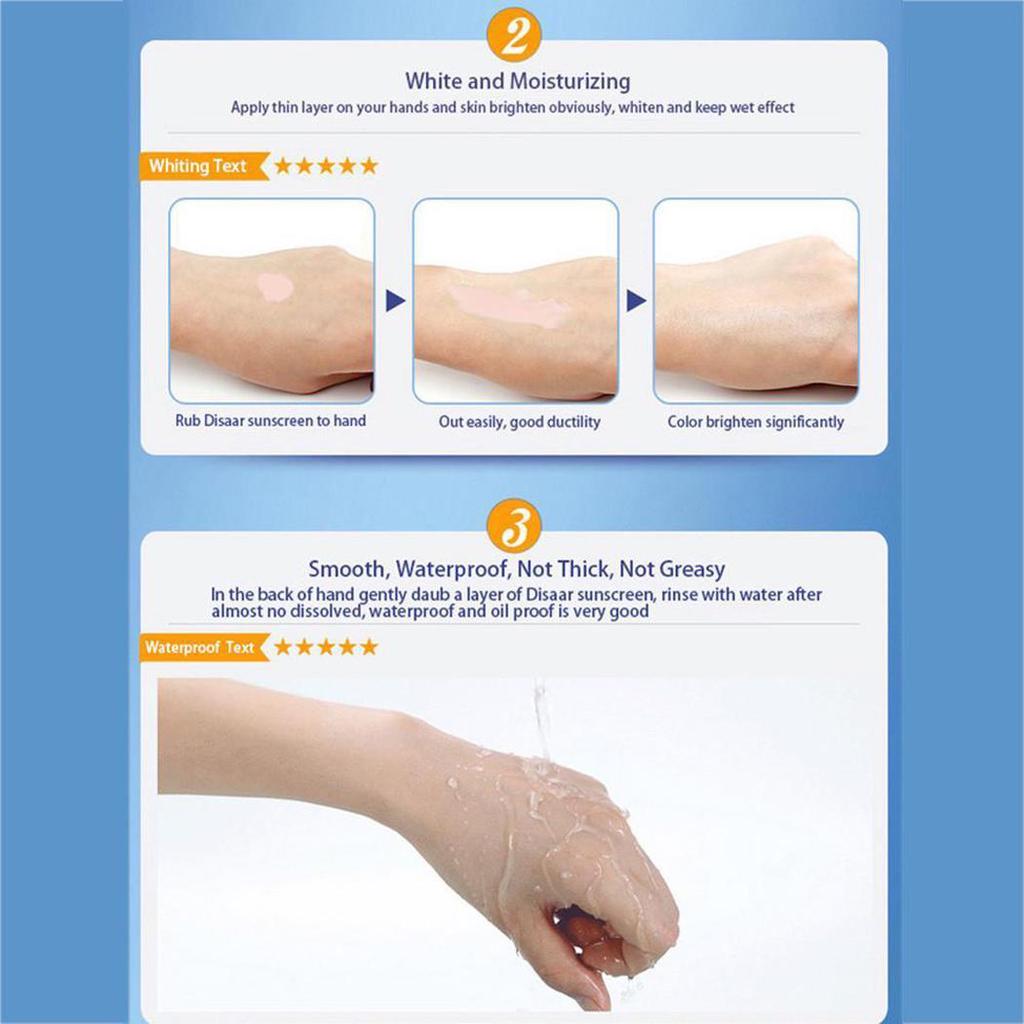 2

White and Moisturizing

Apply thin layer on your hands and skin brighten obviously, whiten and keep wet effect

Whiting Text ★★★★★

Rub Disaar sunscreen to hand

Out easily, good ductility

Color brighten significantly

3

Smooth, Waterproof, Not Thick, Not Greasy

In the back of hand gently daub a layer of Disaar sunscreen, rinse with water after almost no dissolved, waterproof and oil proof is very good

Waterproof Text ★★★★★