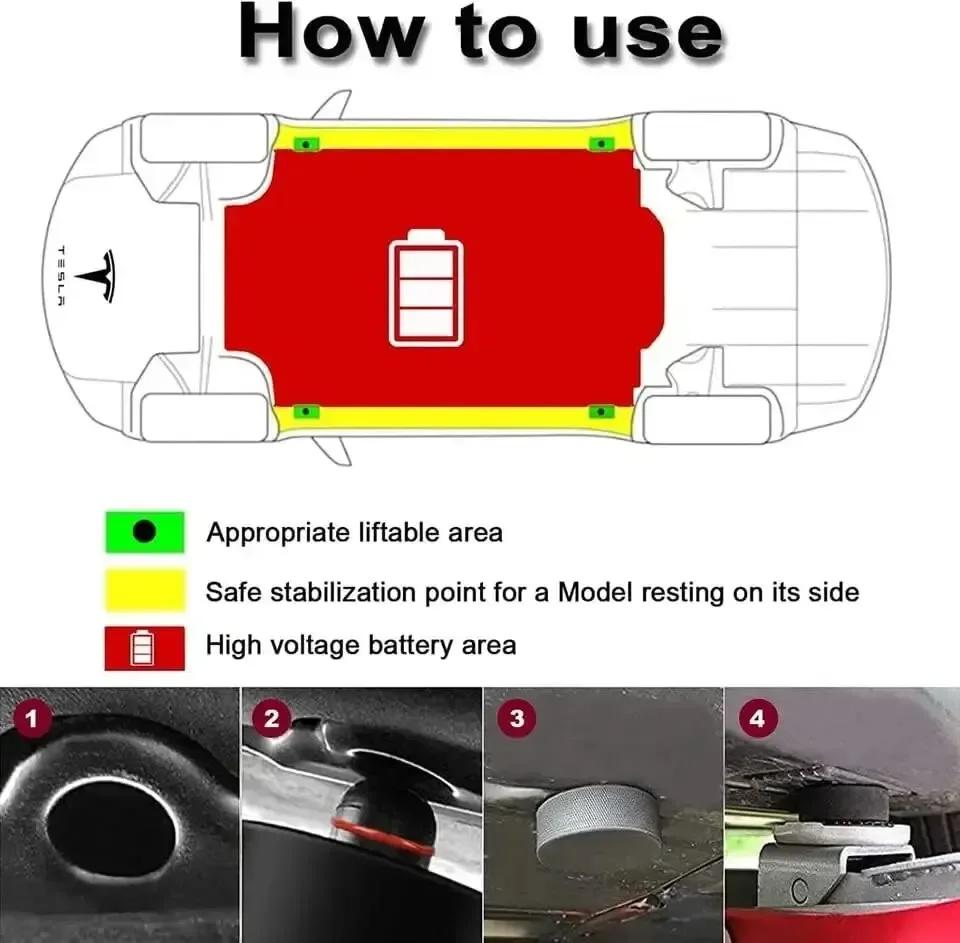 How to use

TESLA

Appropriate liftable area

Safe stabilization point for a Model resting on its side

High voltage battery area

1

2

3

4