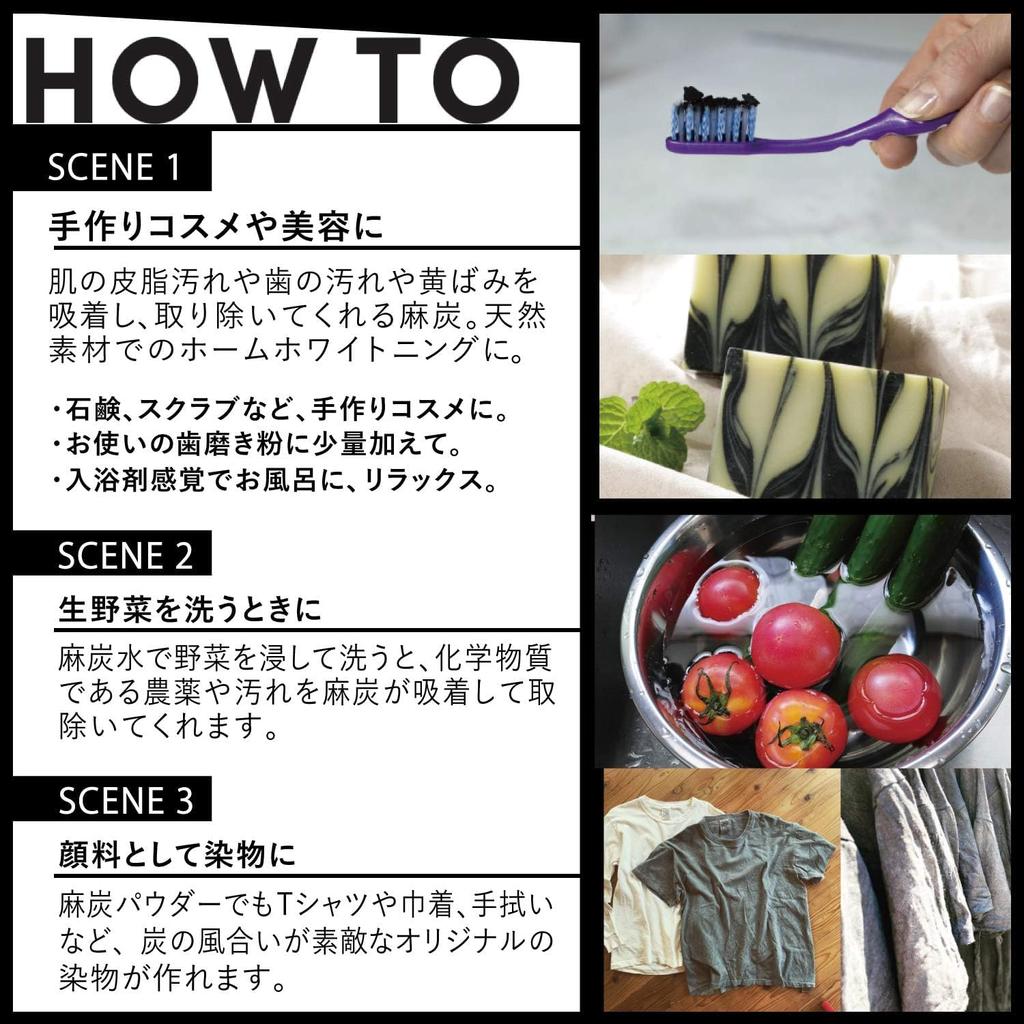 HOW TO

SCENE 1

手作りコスメや美容に

肌の皮脂汚れや歯の汚れや黄ばみを吸着し、取り除いてくれる麻炭。天然素材でのホームホワイトニングに。

・石鹸、スクラブなど、手作りコスメに。
・お使いの歯磨き粉に少量加えて。
・入浴剤感覚でお風呂に、リラックス。

SCENE 2

生野菜を洗うときに

麻炭水で野菜を浸して洗うと、化学物質である農薬や汚れを麻炭が吸着して取除いてくれます。

SCENE 3

顔料として染物に

麻炭パウダーでもTシャツや巾着、手拭いなど、炭の風合いが素敵なオリジナルの染物が作れます。