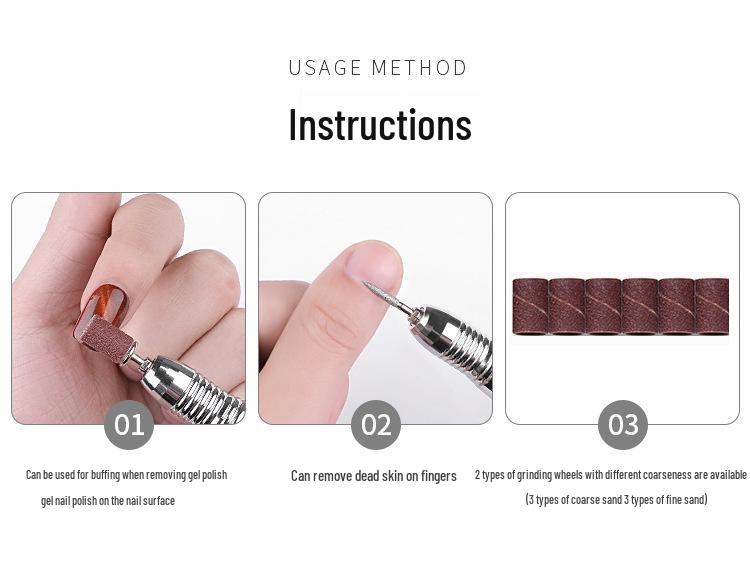 USAGE METHOD

Instructions

01

Can be used for buffing when removing gel polish gel nail polish on the nail surface

02

Can remove dead skin on fingers

03

2 types of grinding wheels with different coarseness are available (3 types of coarse sand 3 types of fine sand)