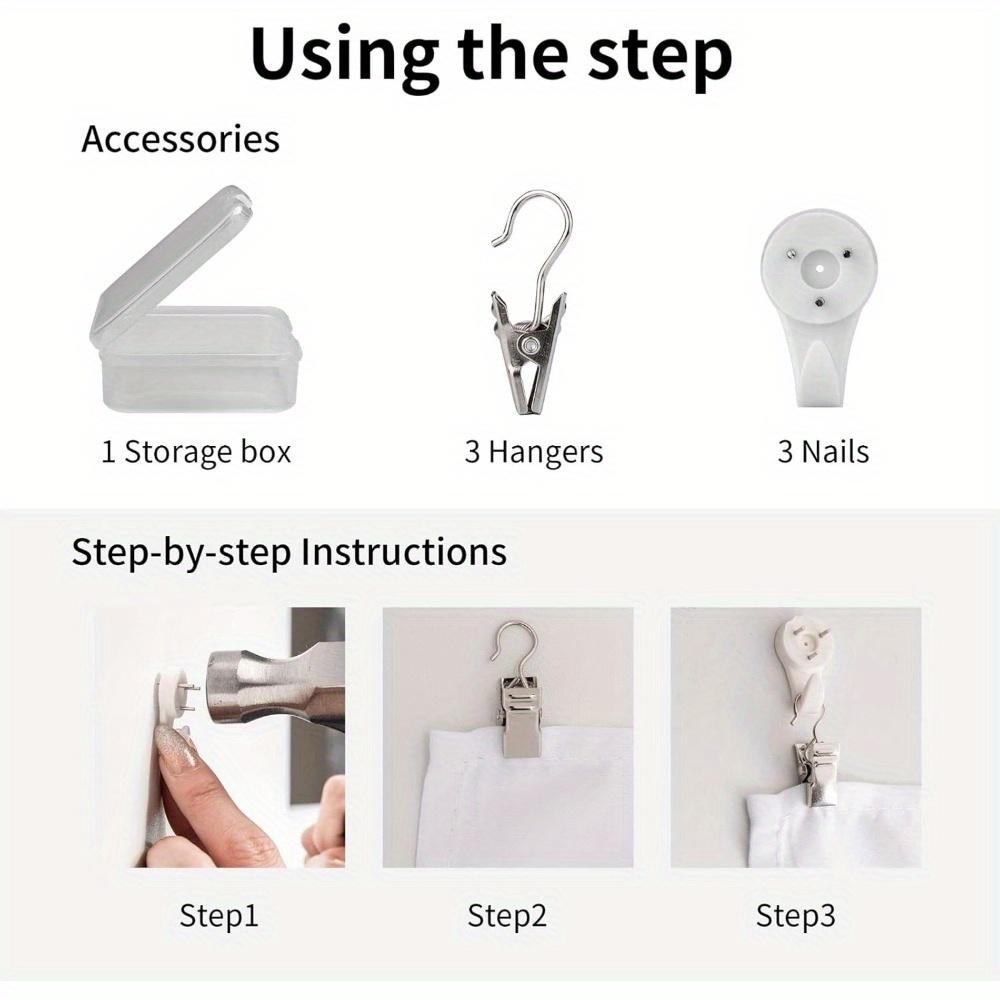 Using the step

Accessories

1 Storage box

3 Hangers

3 Nails

Step-by-step Instructions

Step1

Step2

Step3