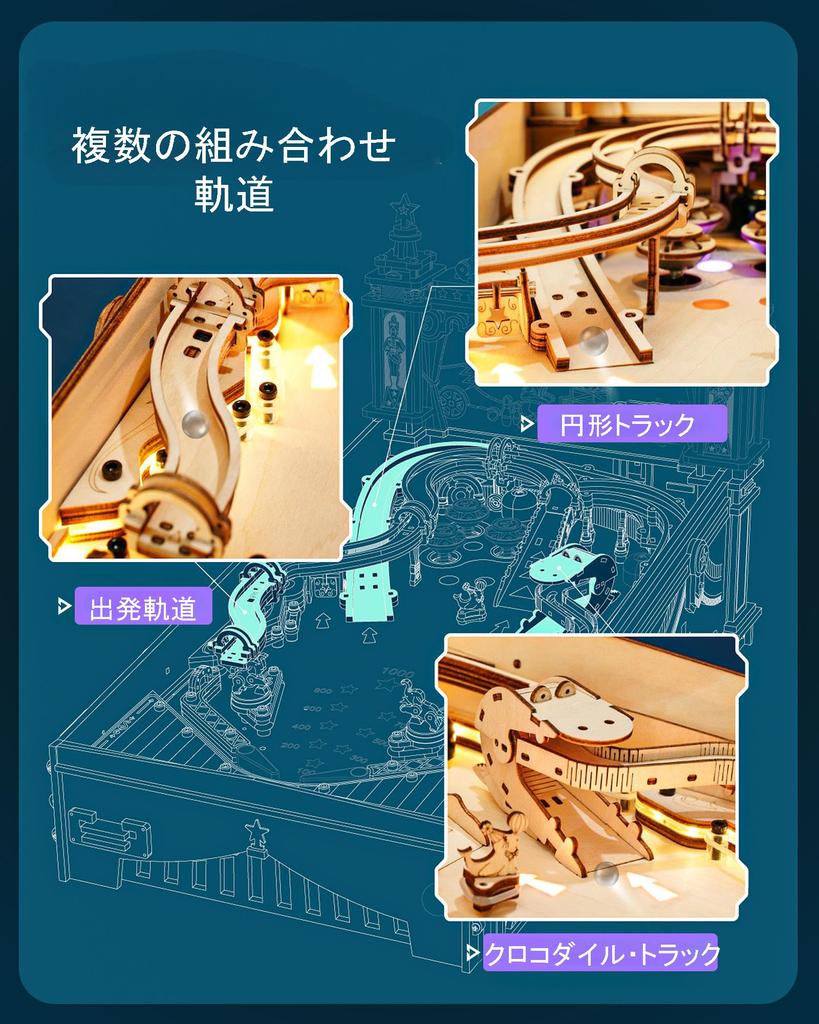 複数の組み合わせ
軌道

円形トラック

出発軌道

1000
800
600
400
200

クロコダイル・トラック