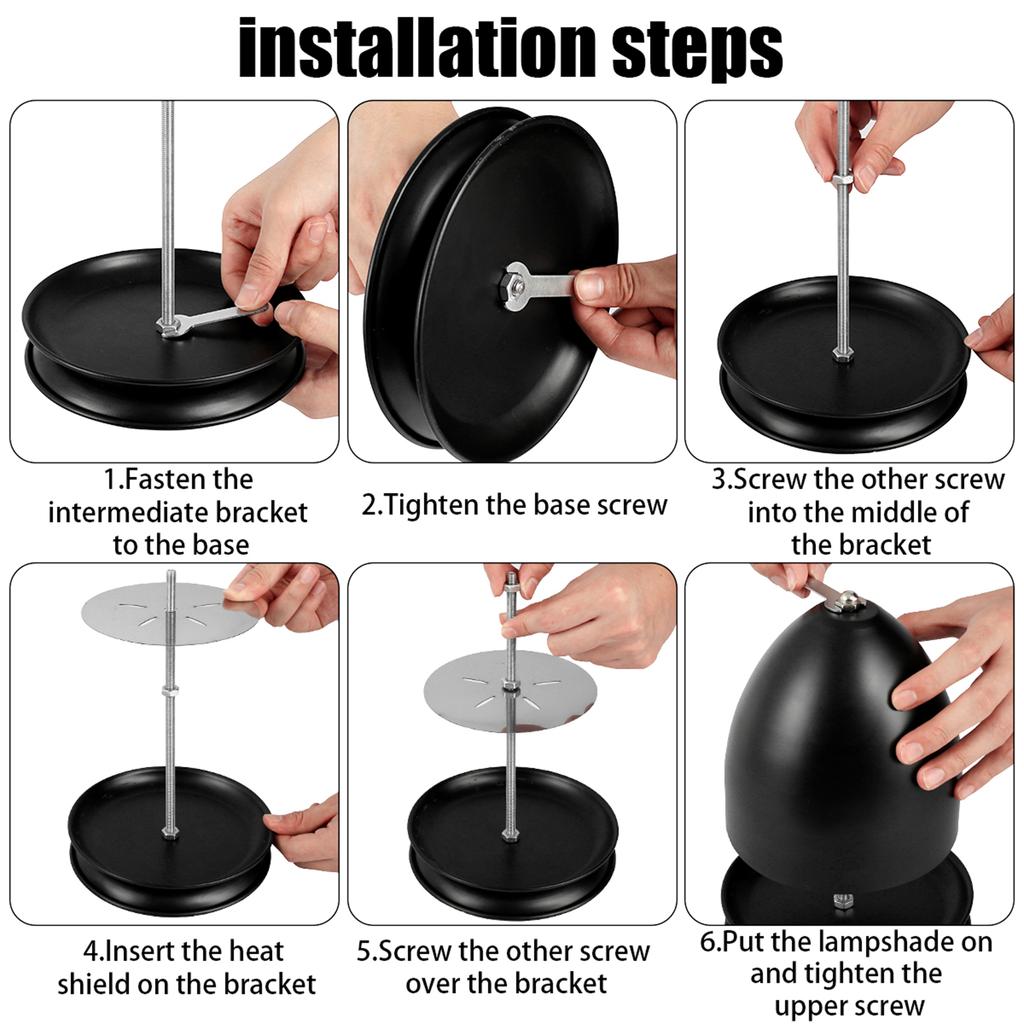 installation steps

1.Fasten the intermediate bracket to the base

2.Tighten the base screw

3.Screw the other screw into the middle of the bracket

4.Insert the heat shield on the bracket

5.Screw the other screw over the bracket

6.Put the lampshade on and tighten the upper screw