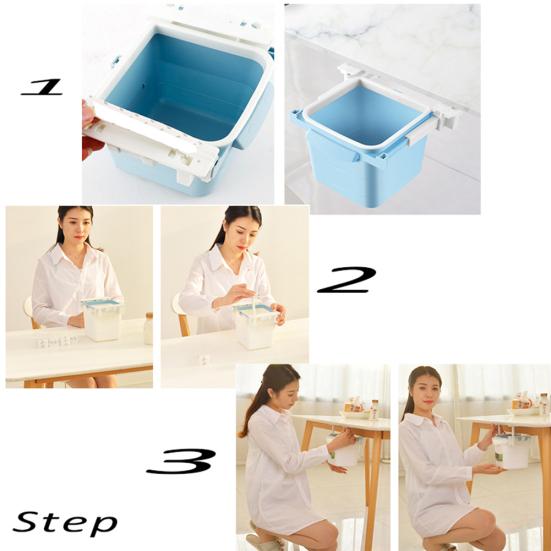 1

2

3

Step