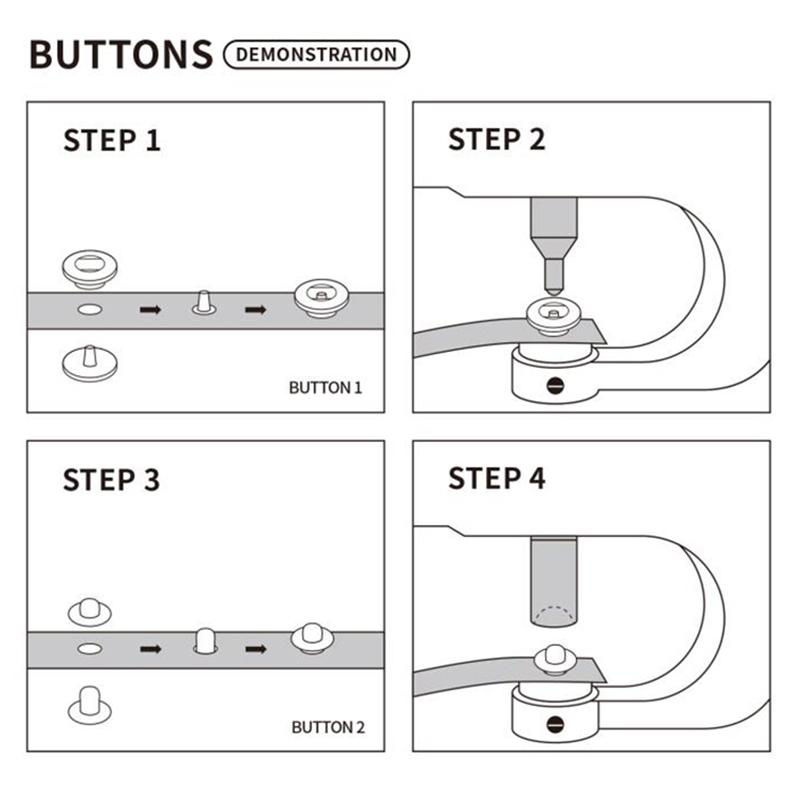 BUTTONS DEMONSTRATION

STEP 1

BUTTON 1

STEP 2

STEP 3

BUTTON 2

STEP 4