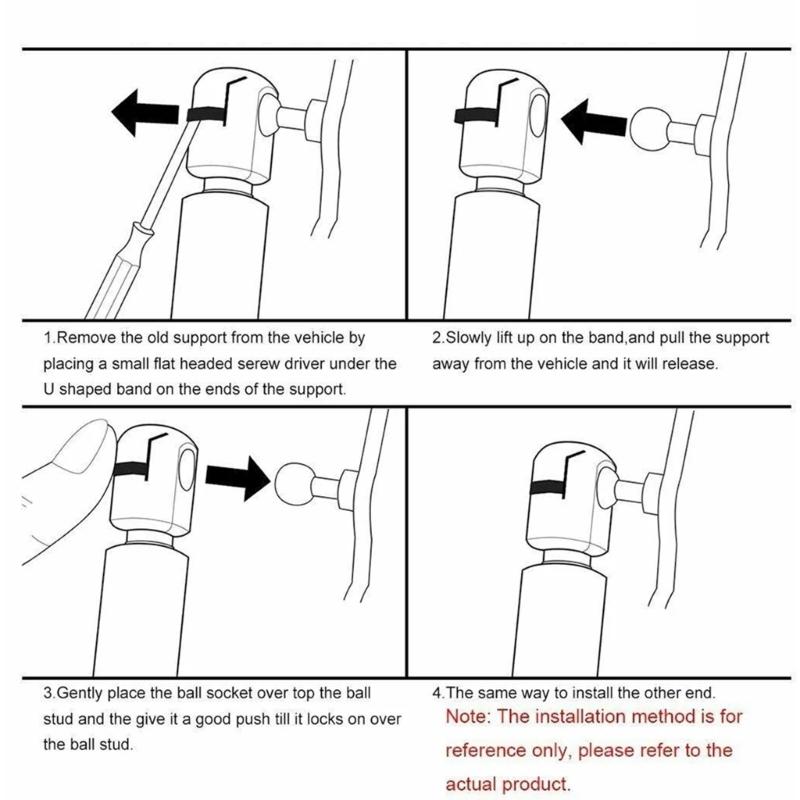 1.Remove the old support from the vehicle by placing a small flat headed serew driver under the U shaped band on the ends of the support.

2.Slowly lift up on the band,and pull the support away from the vehicle and it will release.

3.Gently place the ball socket over top the ball stud and the give it a good push till it locks on over the ball stud.

4.The same way to install the other end.

Note: The installation method is for reference only, please refer to the actual product.