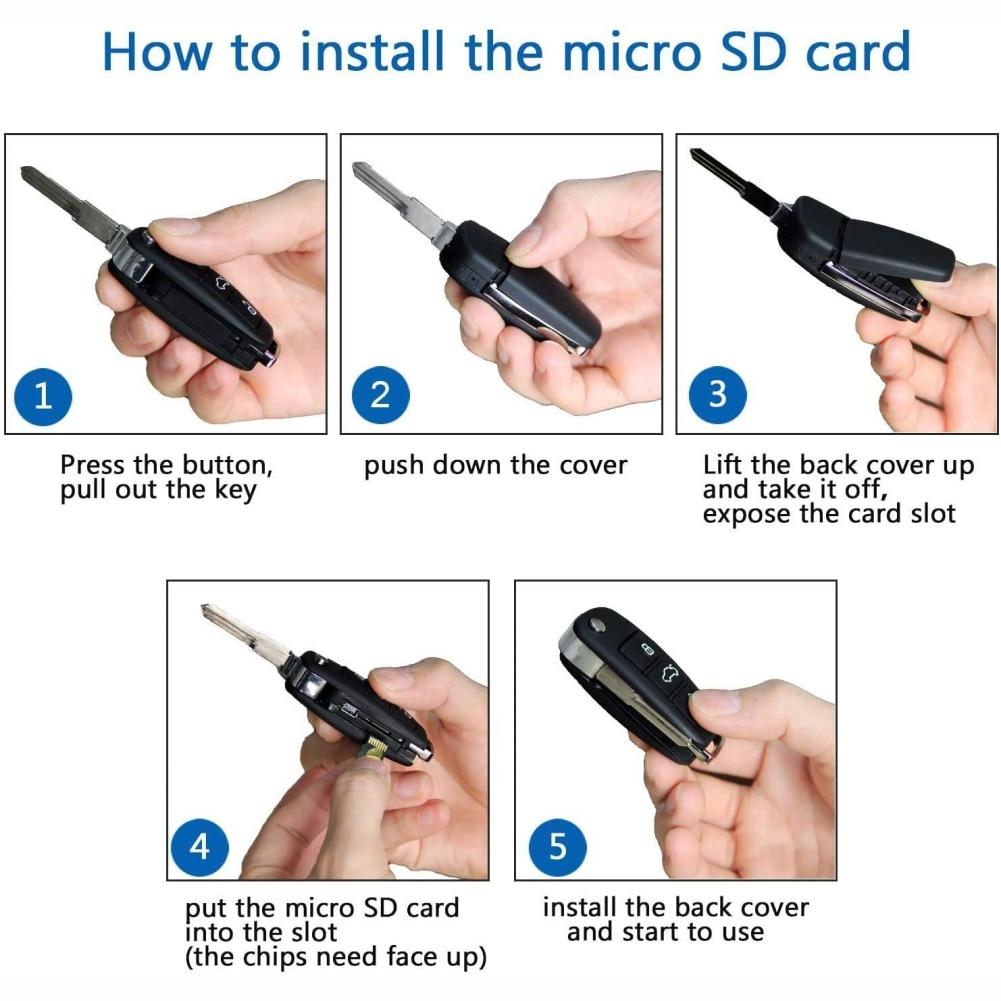 How to install the micro SD card

1

Press the button, pull out the key

2

push down the cover

3

Lift the back cover up and take it off, expose the card slot

4

put the micro SD card into the slot (the chips need face up)

5

install the back cover and start to use