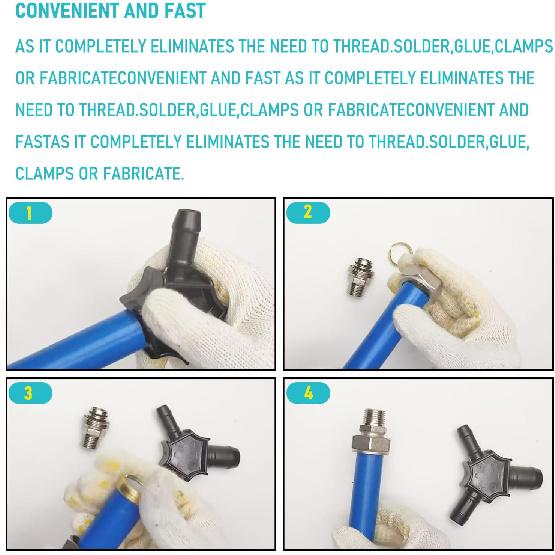 CONVENIENT AND FAST

AS IT COMPLETELY ELIMINATES THE NEED TO THREAD.SOLDER,GLUE,CLAMPS OR FABRICATECONVENIENT AND FAST AS IT COMPLETELY ELIMINATES THE NEED TO THREAD.SOLDER,GLUE,CLAMPS OR FABRICATECONVENIENT AND FASTAS IT COMPLETELY ELIMINATES THE NEED TO THREAD.SOLDER,GLUE, CLAMPS OR FABRICATE.

1

2

3

4