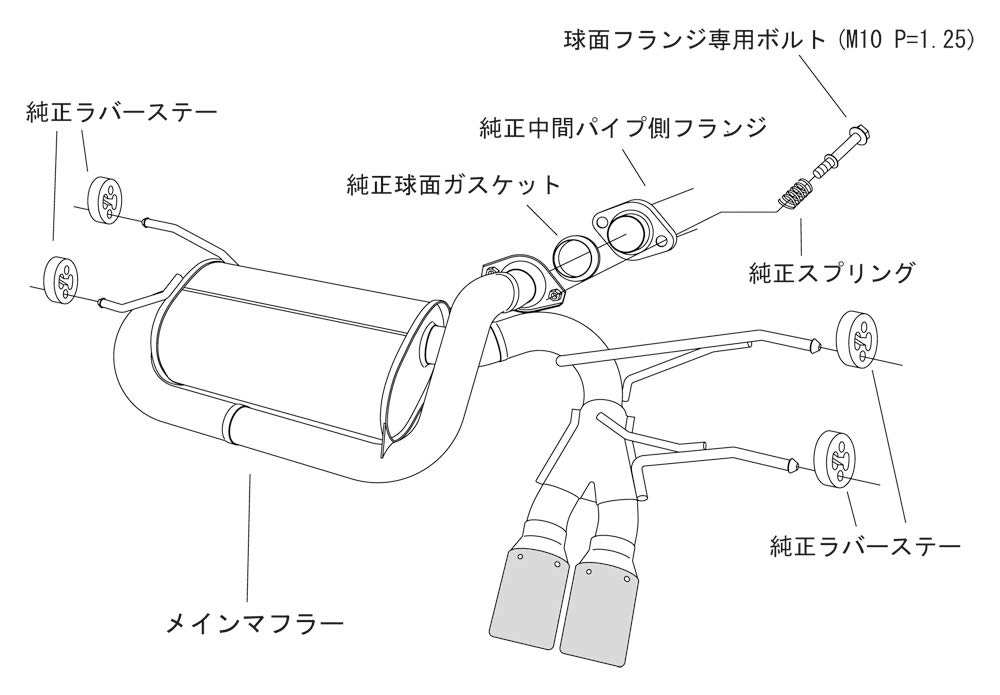 球面フランジ専用ボルト (M10 P=1.25)

純正ラバーステー

純正中間パイプ側フランジ

純正球面ガスケット

純正スプリング

純正ラバーステー

メインマフラー