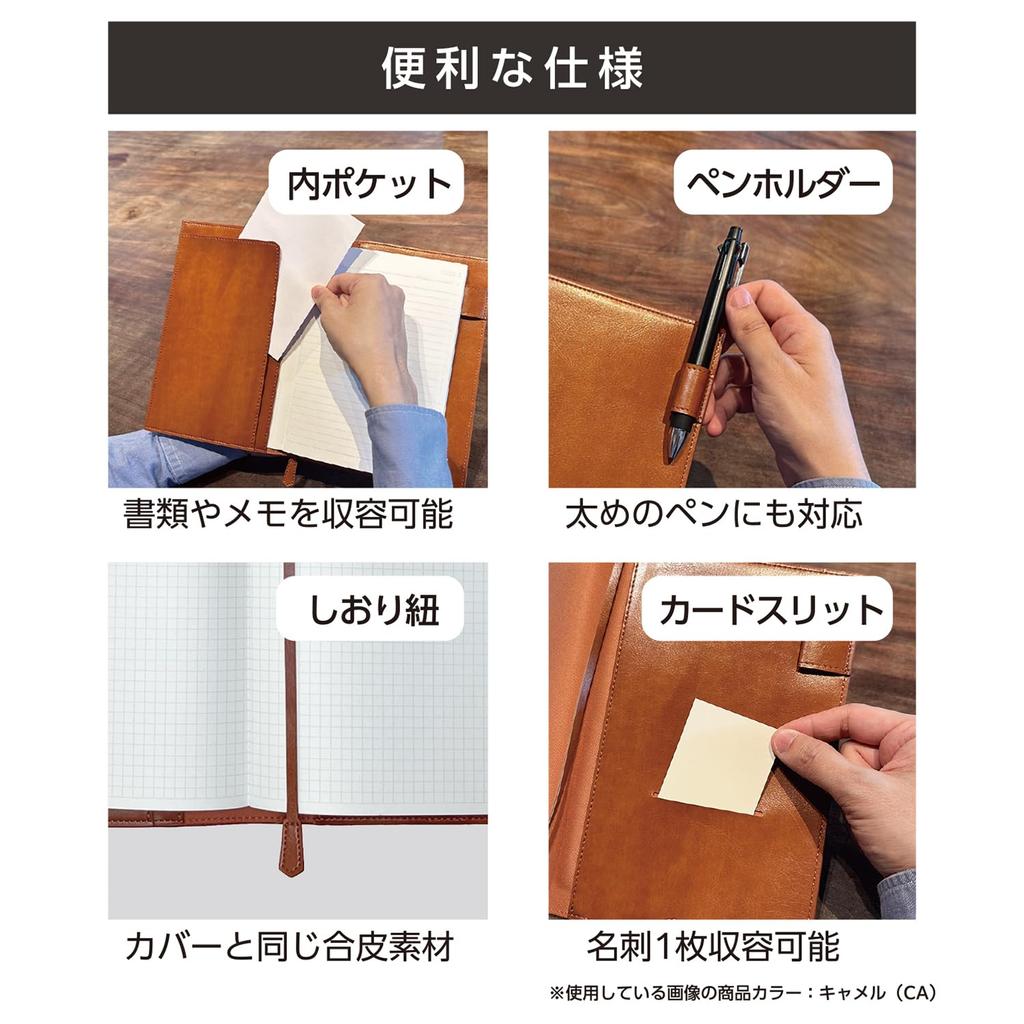 便利な仕様

内ポケット

書類やメモを収容可能

ペンホルダー

太めのペンにも対応

しおり紐

カバーと同じ合皮素材

カードスリット

名刺1枚収容可能

※使用している画像の商品カラー：キャメル（CA）