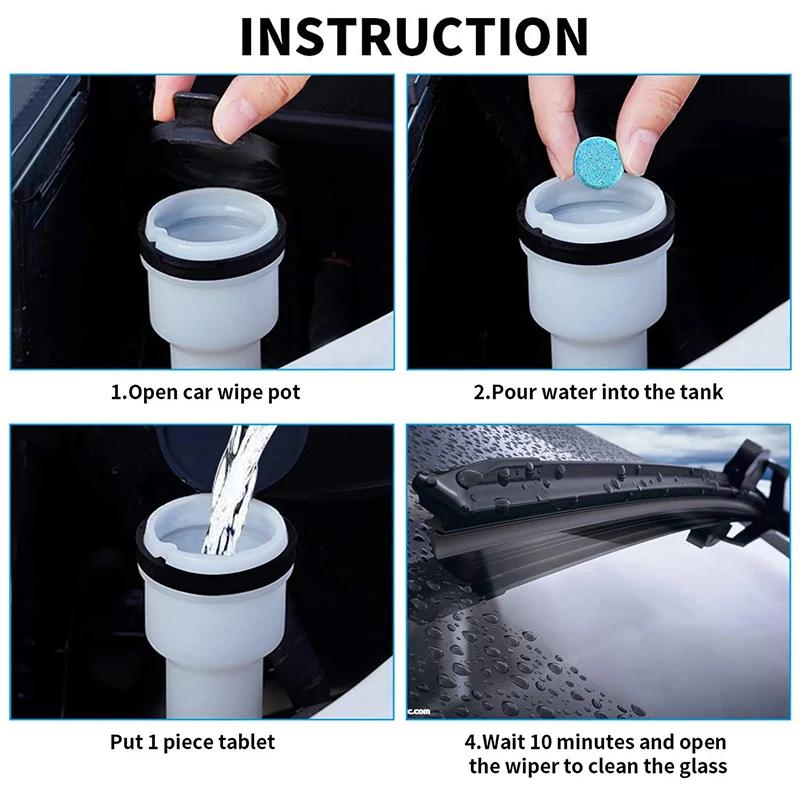 INSTRUCTION

1.Open car wipe pot

2.Pour water into the tank

Put 1 piece tablet

c.com

4.Wait 10 minutes and open the wiper to clean the glass