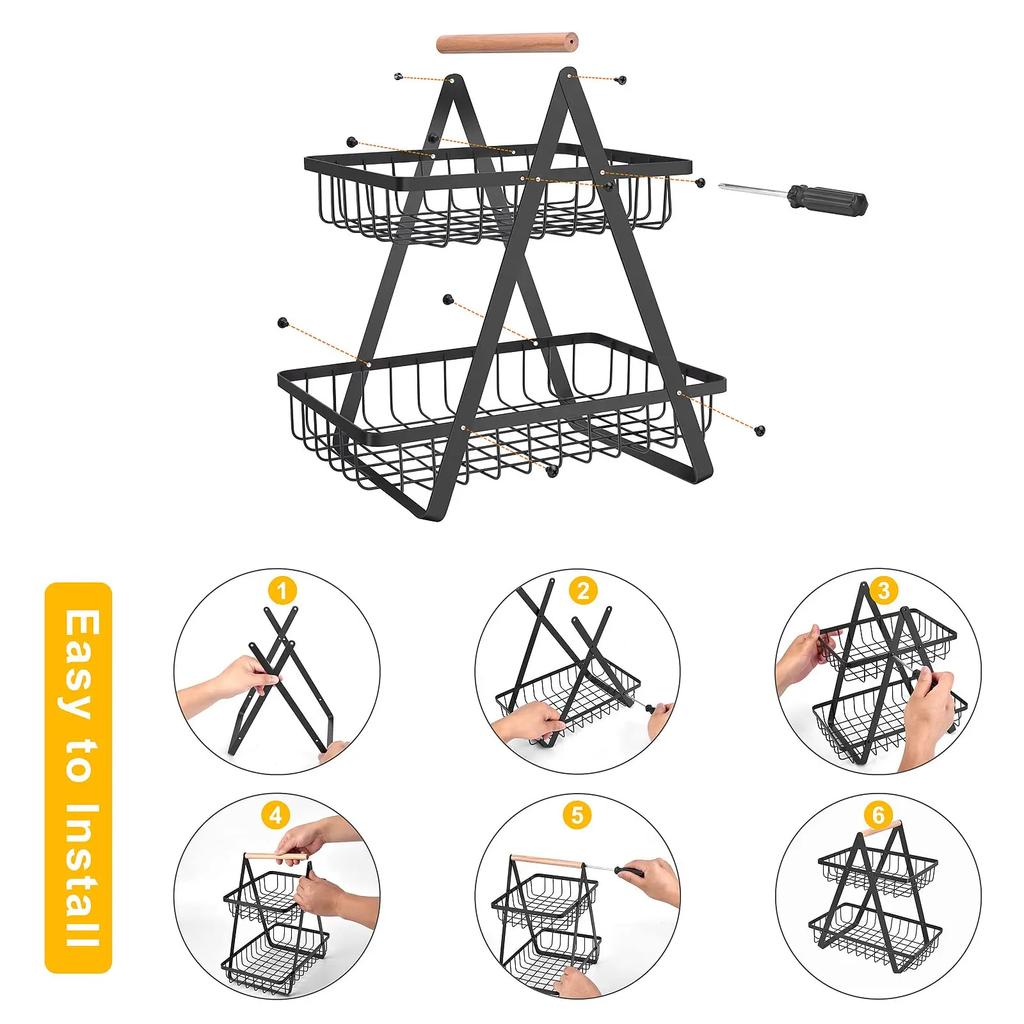 Easy to Install

1

2

3

4

5

6