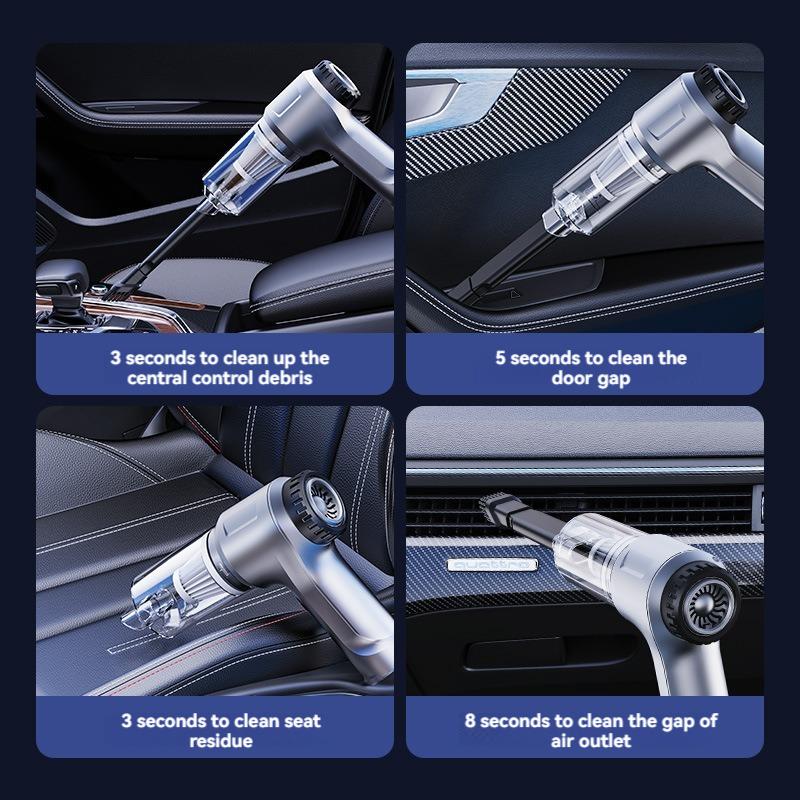 3 seconds to clean up the central control debris

5 seconds to clean the door gap

3 seconds to clean seat residue

quattro

8 seconds to clean the gap of air outlet