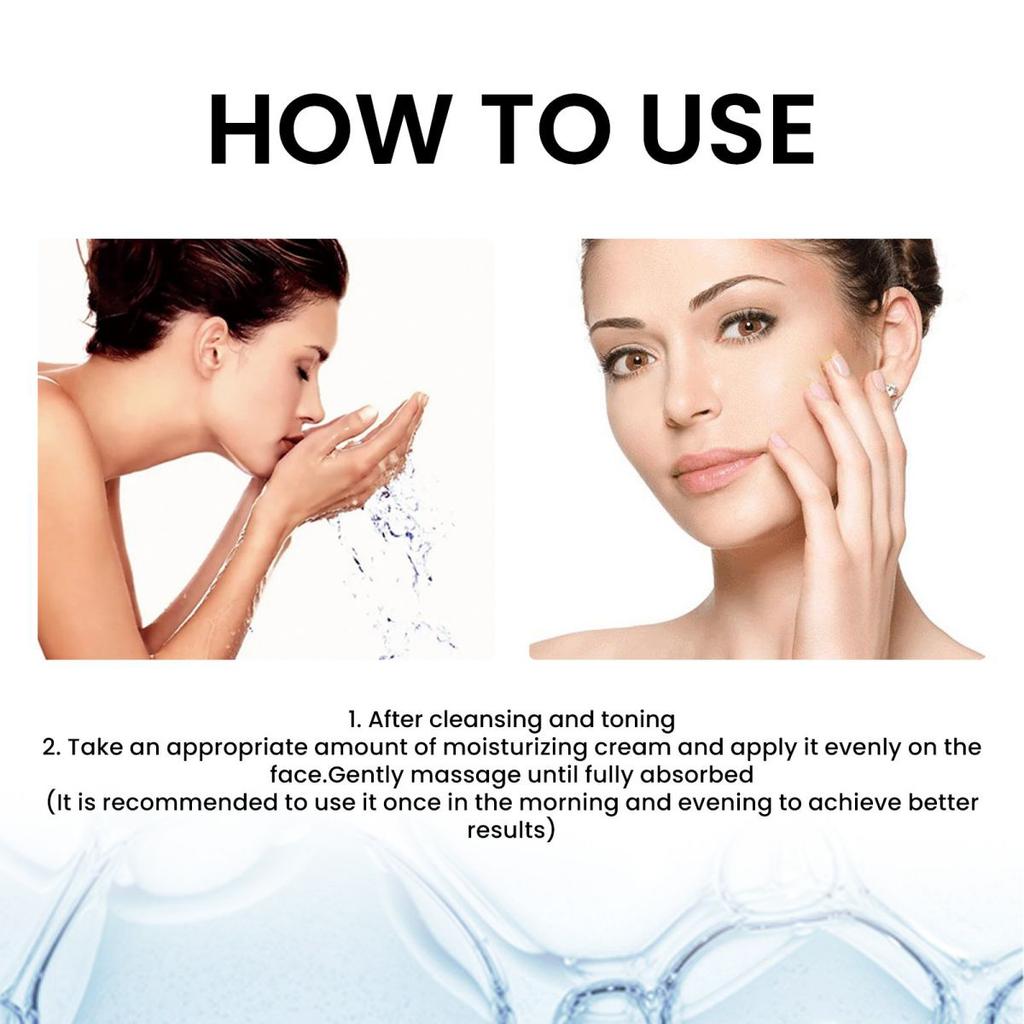 HOW TO USE

1. After cleansing and toning
2. Take an appropriate amount of moisturizing cream and apply it evenly on the face.Gently massage until fully absorbed
(It is recommended to use it once in the morning and evening to achieve better results)