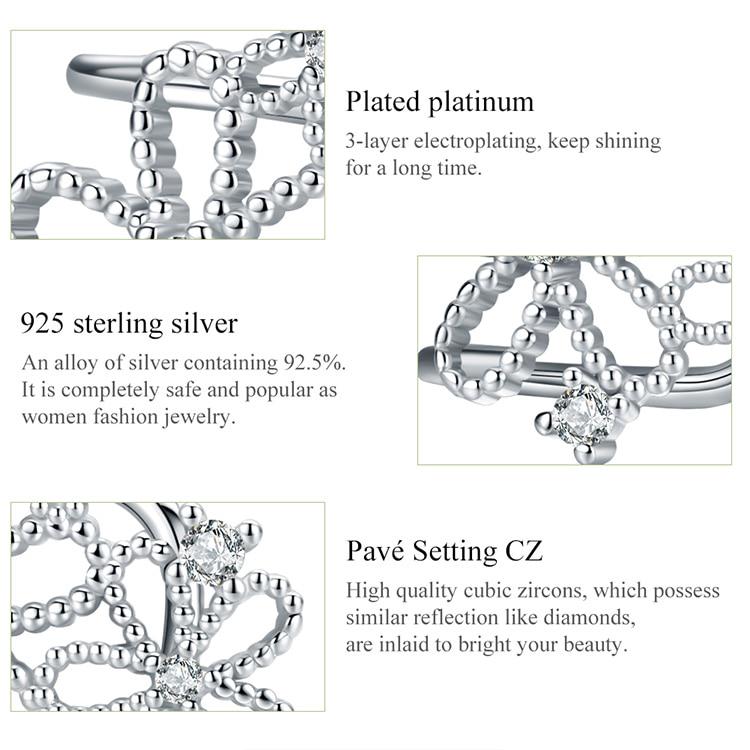 Plated platinum
3-layer electroplating, keep shining for a long time.

925 sterling silver
An alloy of silver containing 92.5%. It is completely safe and popular as women fashion jewelry.

Pavé Setting CZ
High quality cubic zircons, which possess similar reflection like diamonds, are inlaid to bright your beauty.