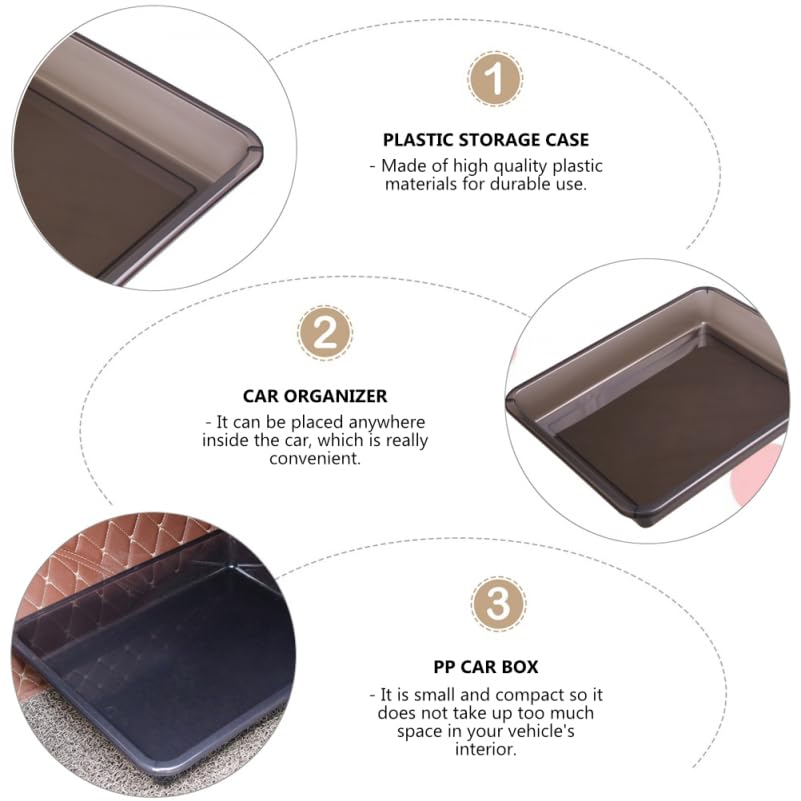 1

PLASTIC STORAGE CASE

- Made of high quality plastic materials for durable use.

2

CAR ORGANIZER

- It can be placed anywhere inside the car, which is really convenient.

3

PP CAR BOX

- It is small and compact so it does not take up too much space in your vehicle's interior.