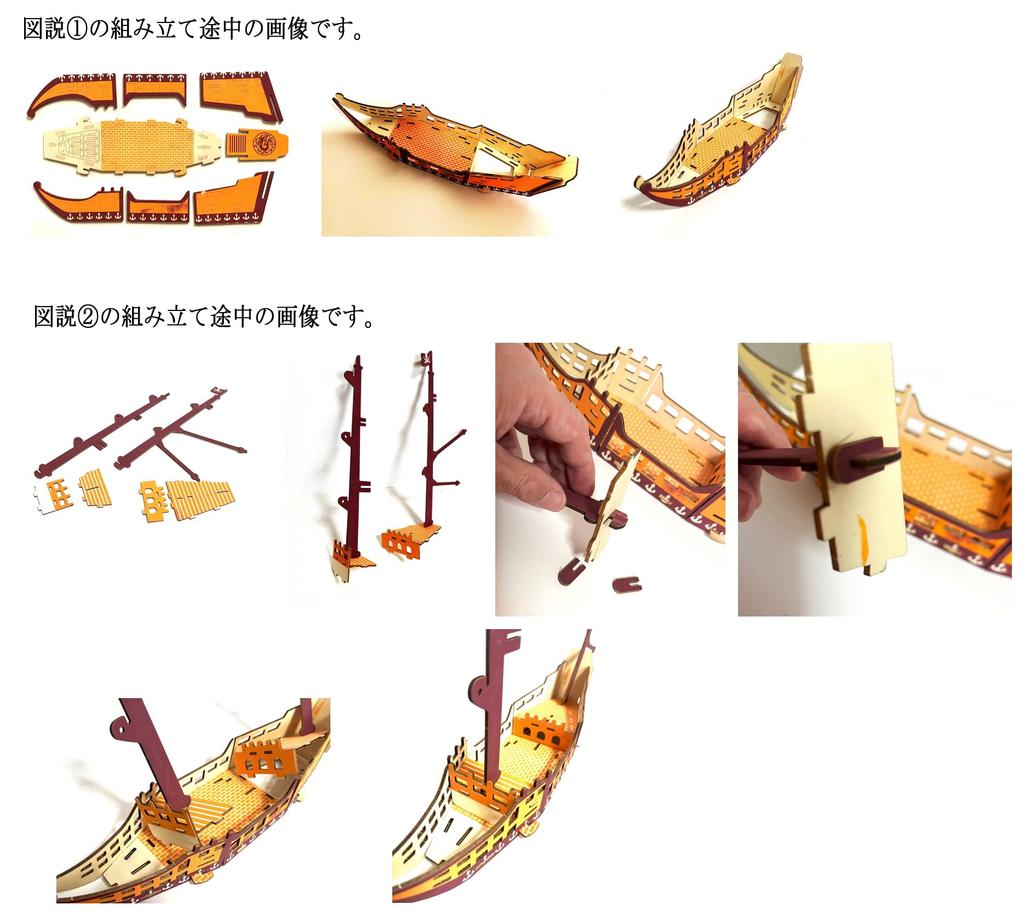 図説①の組み立て途中の画像です。

図説②の組み立て途中の画像です。