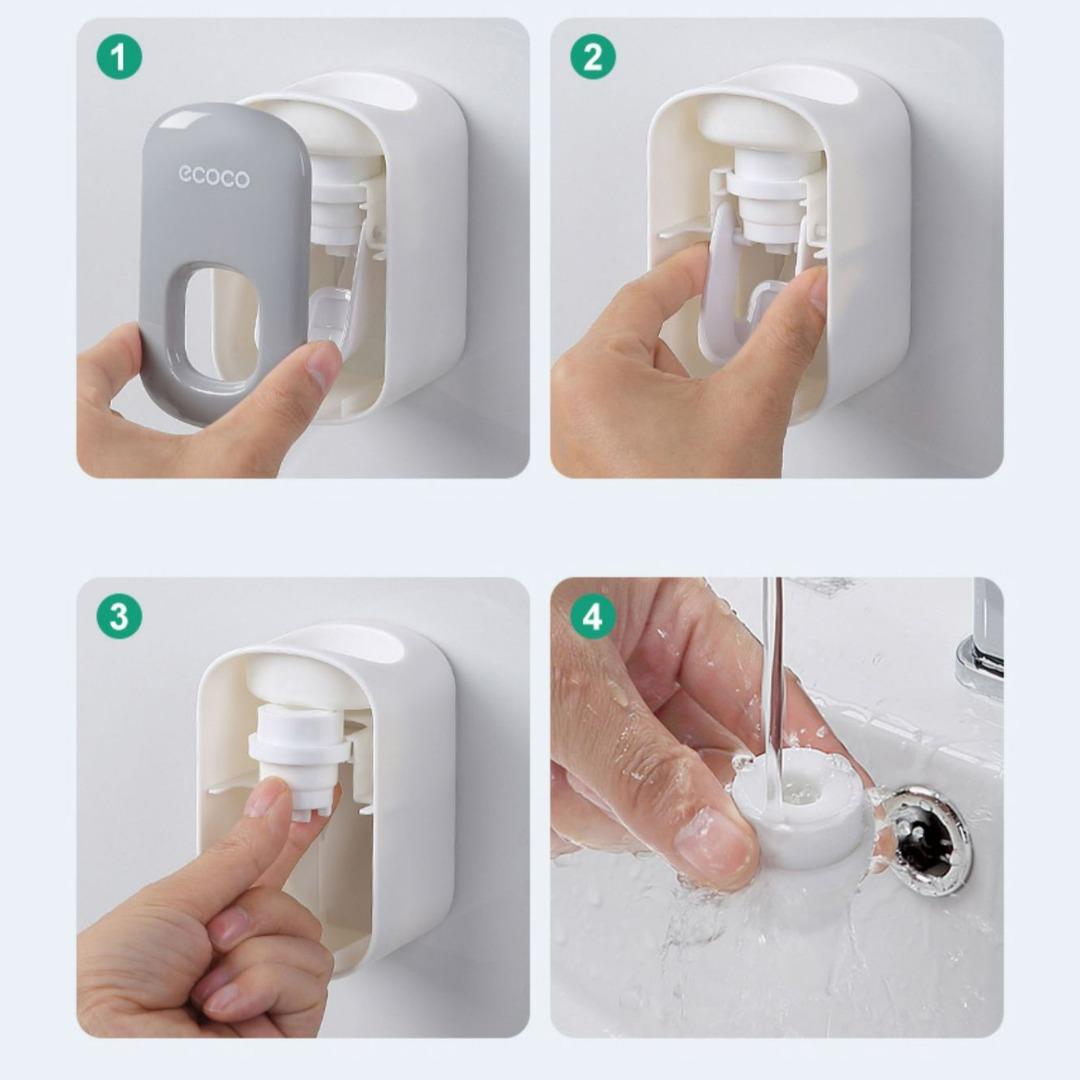 1

ecoco

2

3

4