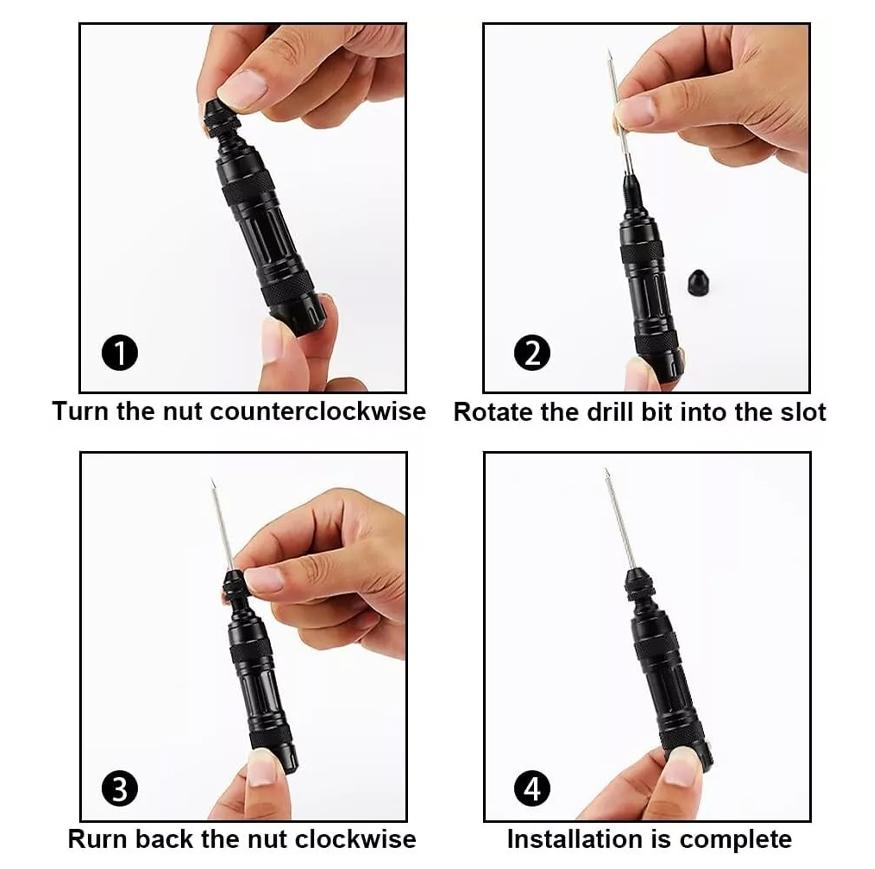 1
Turn the nut counterclockwise

2
Rotate the drill bit into the slot

3
Rurn back the nut clockwise

4
Installation is complete